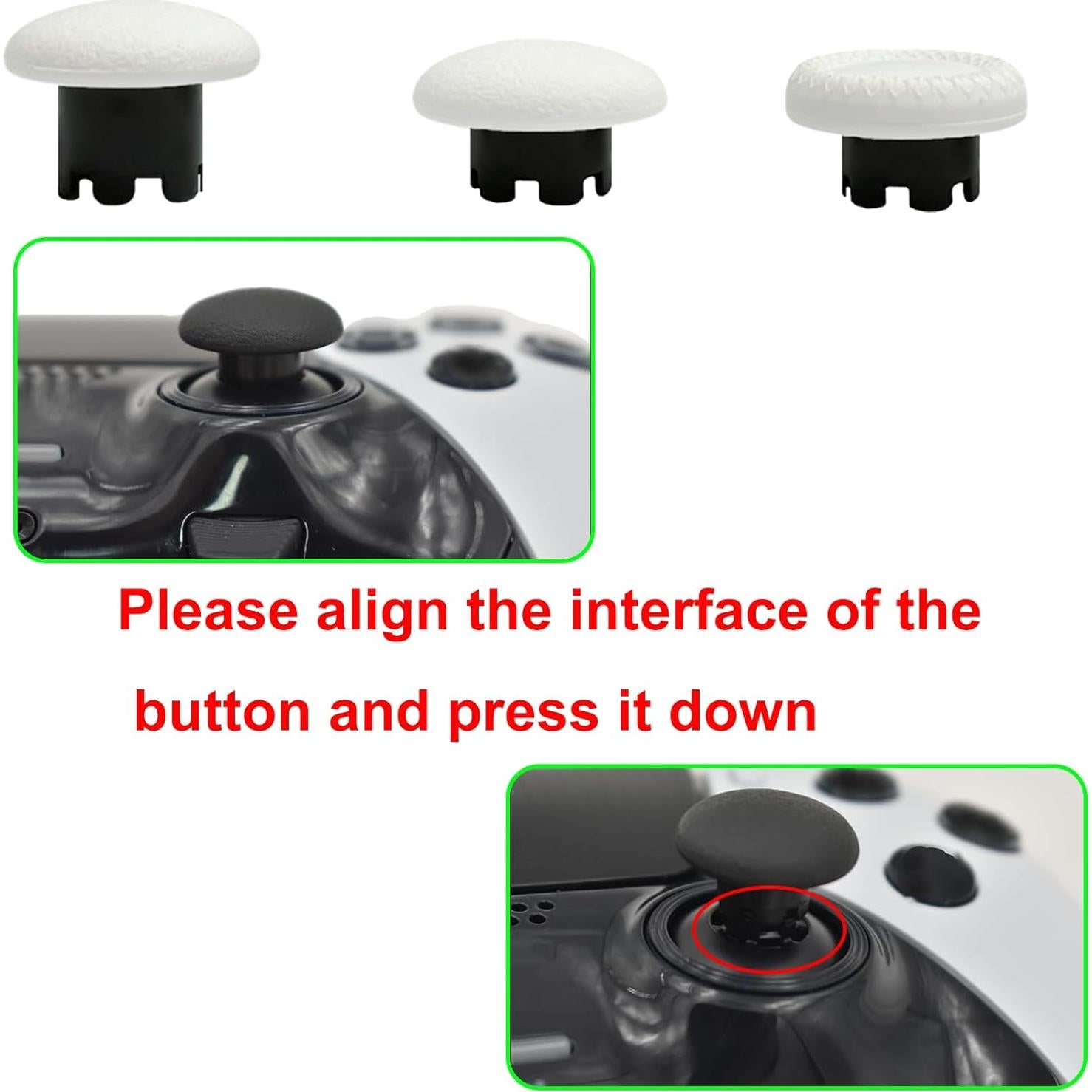 Please align the interface of the button and press it down