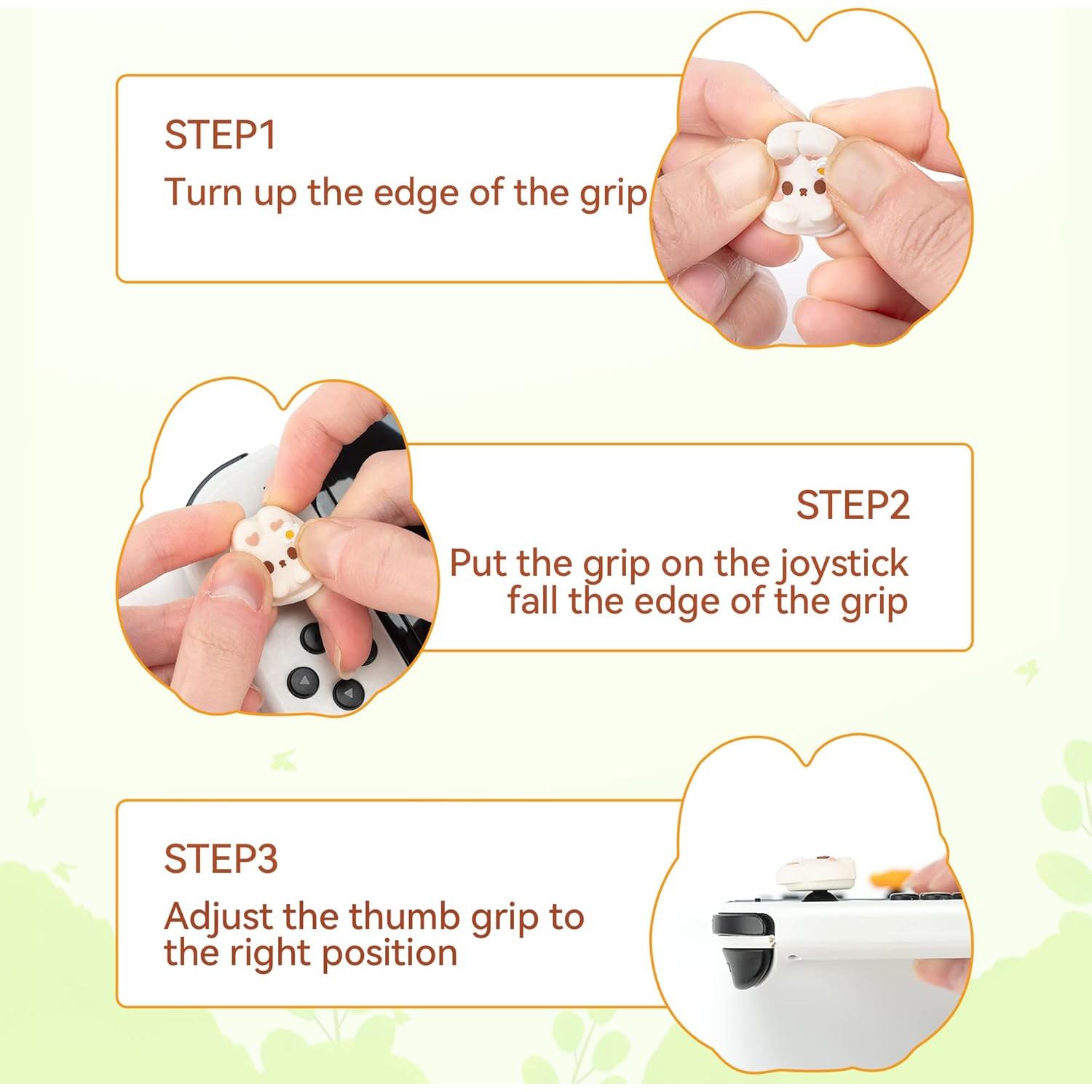 STEP1
Turn up the edge of the grip

STEP2
Put the grip on the joystick fall the edge of the grip

STEP3
Adjust the thumb grip to the right position