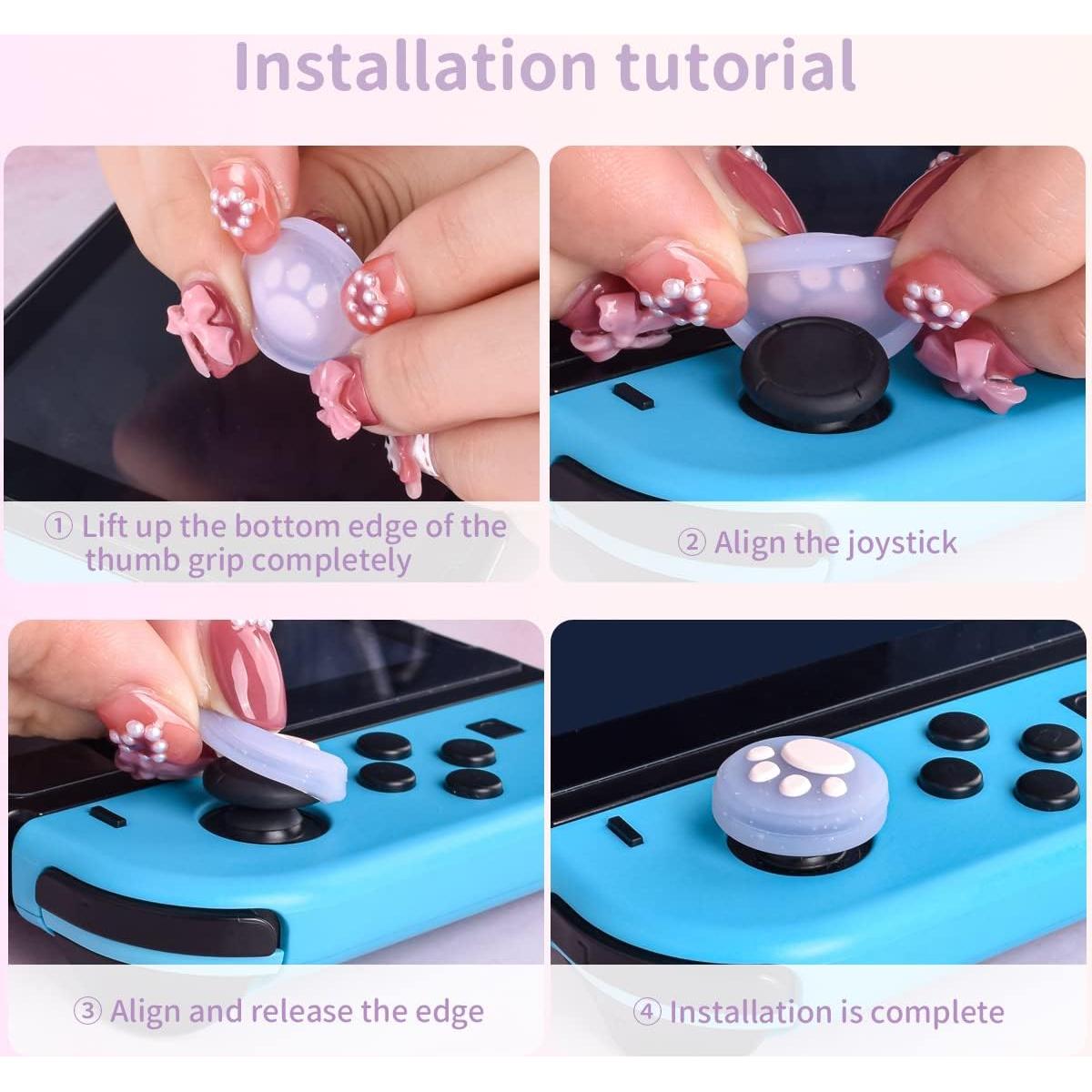 Installation tutorial

① Lift up the bottom edge of the thumb grip completely

② Align the joystick

③ Align and release the edge

④ Installation is complete