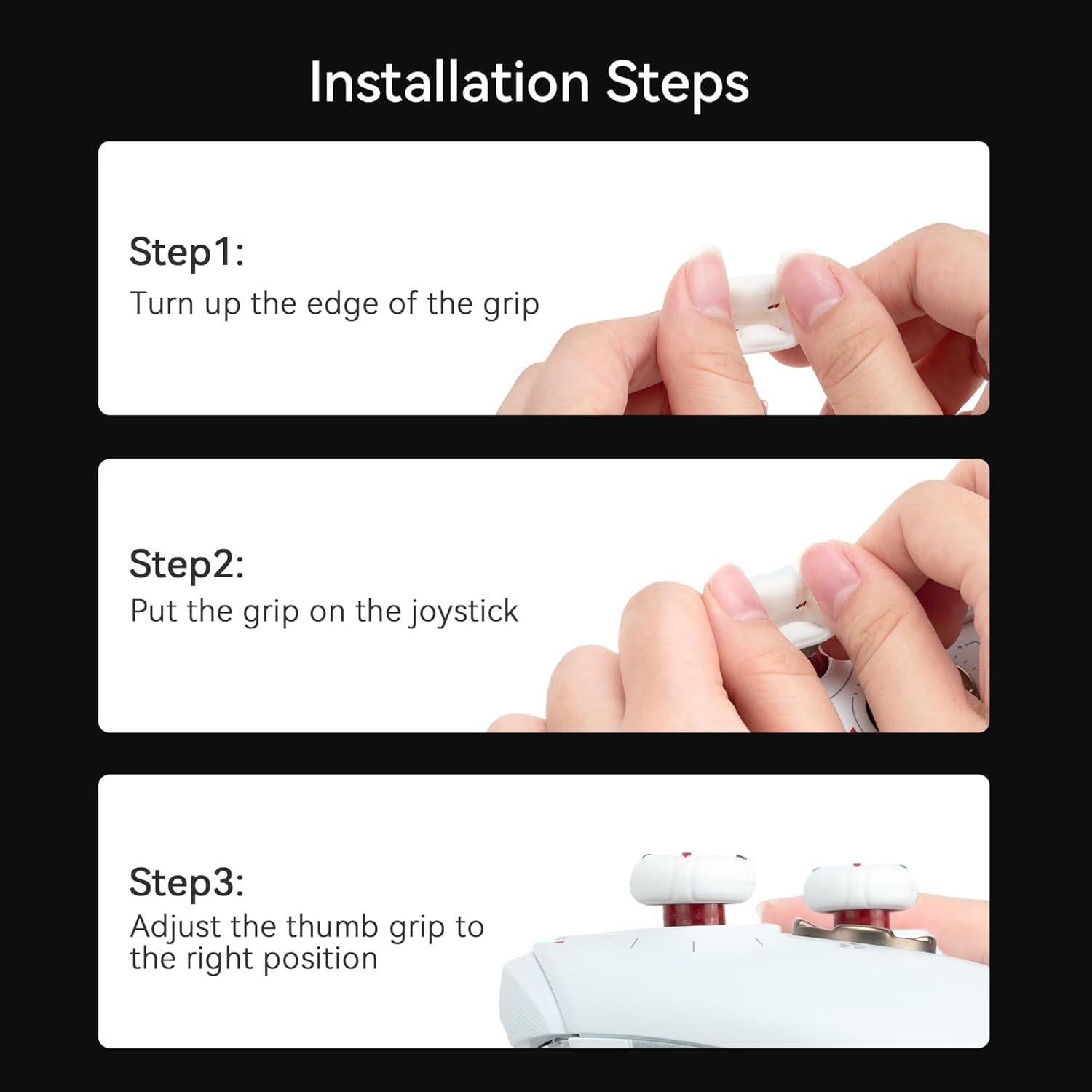 Installation Steps

Step1:
Turn up the edge of the grip

Step2:
Put the grip on the joystick

Step3:
Adjust the thumb grip to the right position