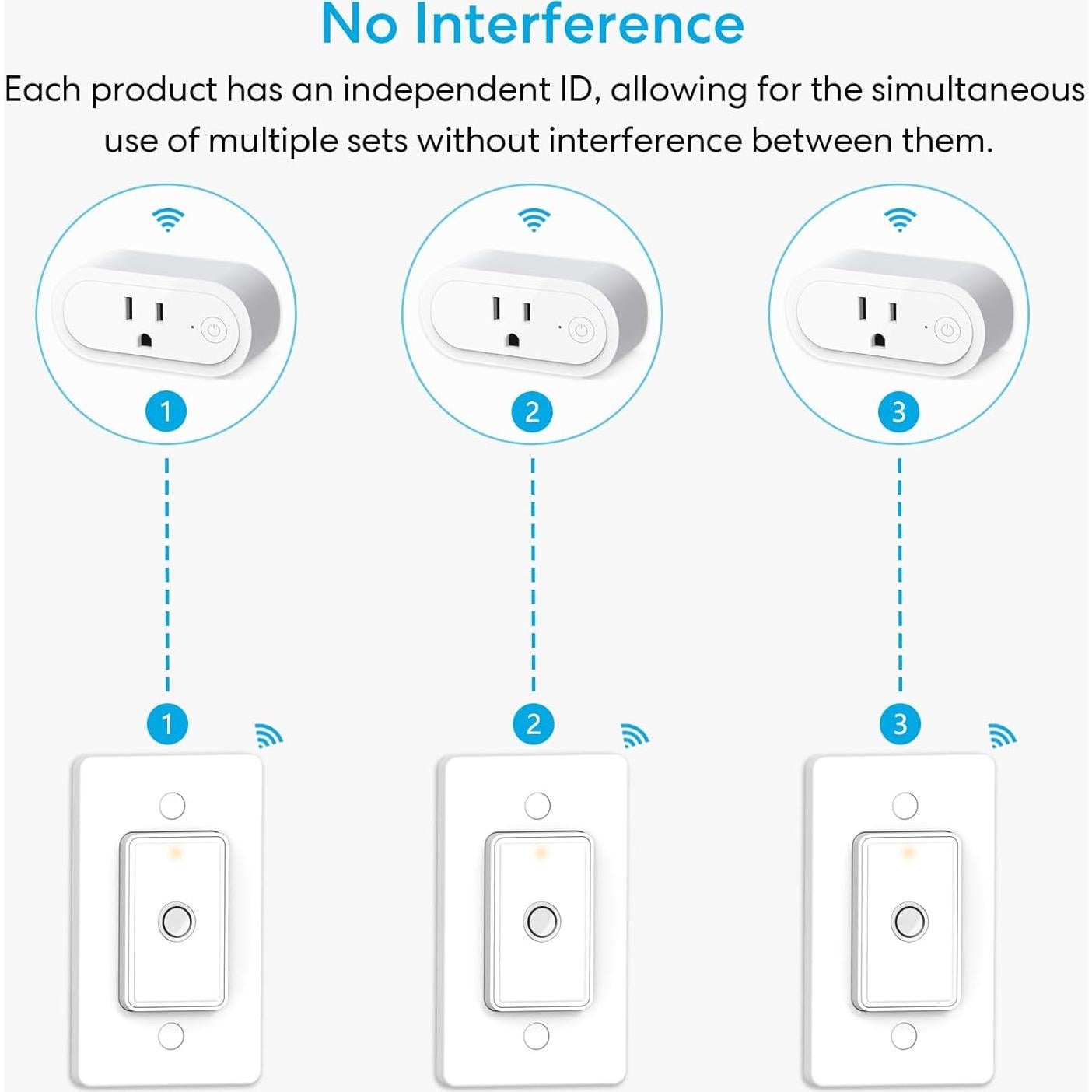 No Interference

Each product has an independent ID, allowing for the simultaneous use of multiple sets without interference between them.

1

2

3

1

2

3