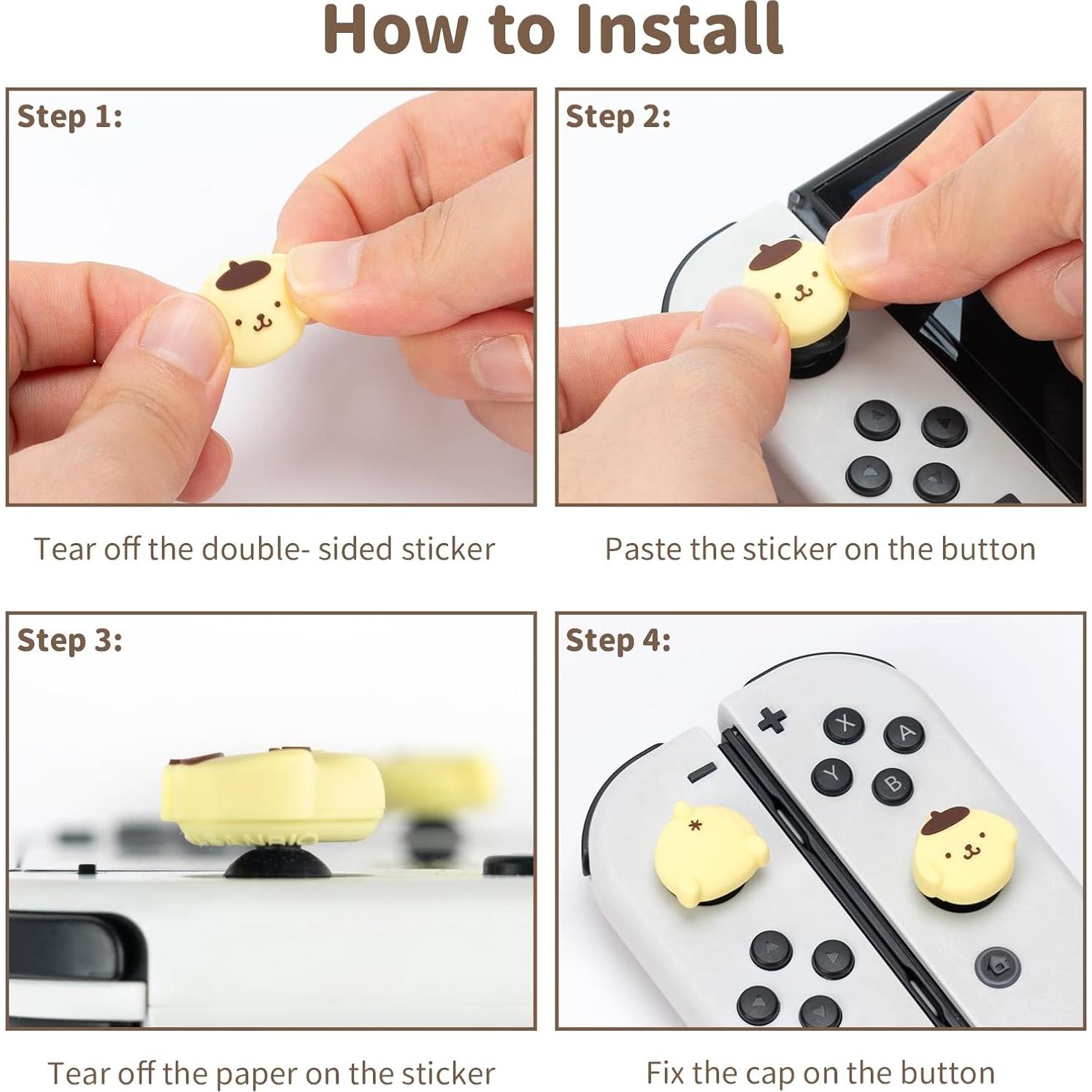 How to Install

Step 1:

Tear off the double- sided sticker

Step 2:

Paste the sticker on the button

Step 3:

SANRIO

Tear off the paper on the sticker

Step 4:

X
A
Y
B

Fix the cap on the button