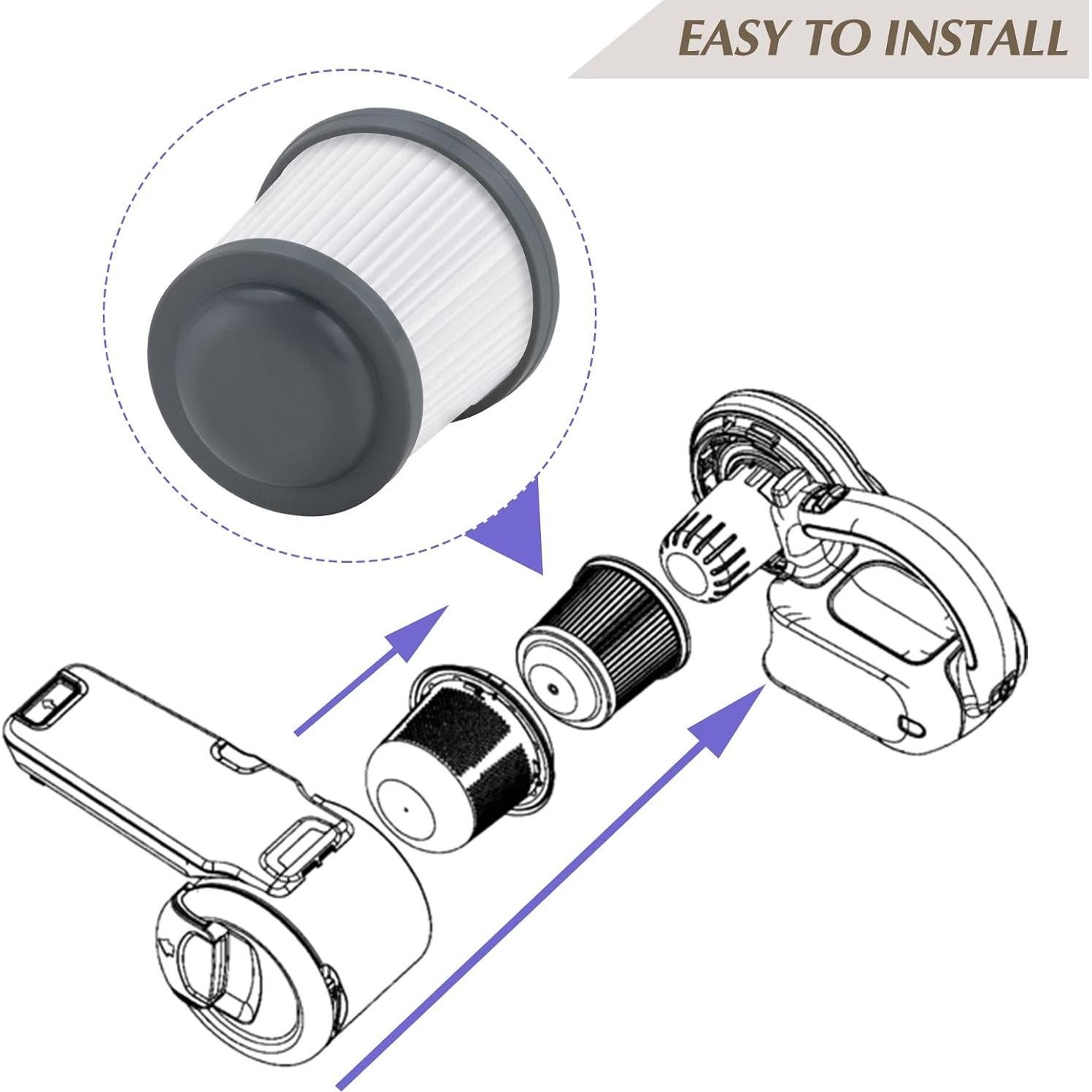 EASY TO INSTALL