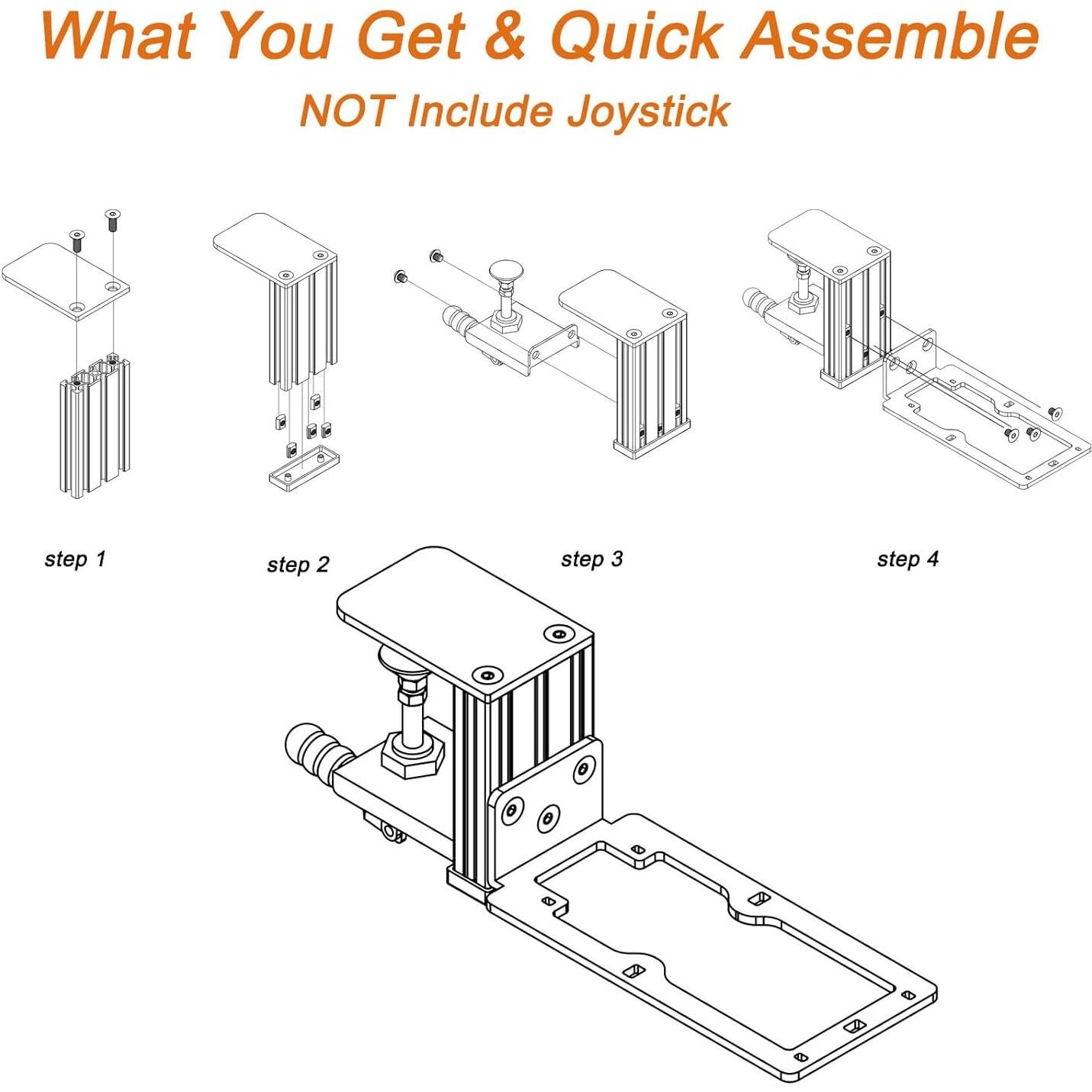 What You Get & Quick Assemble

NOT Include Joystick

step 1

step 2

step 3

step 4