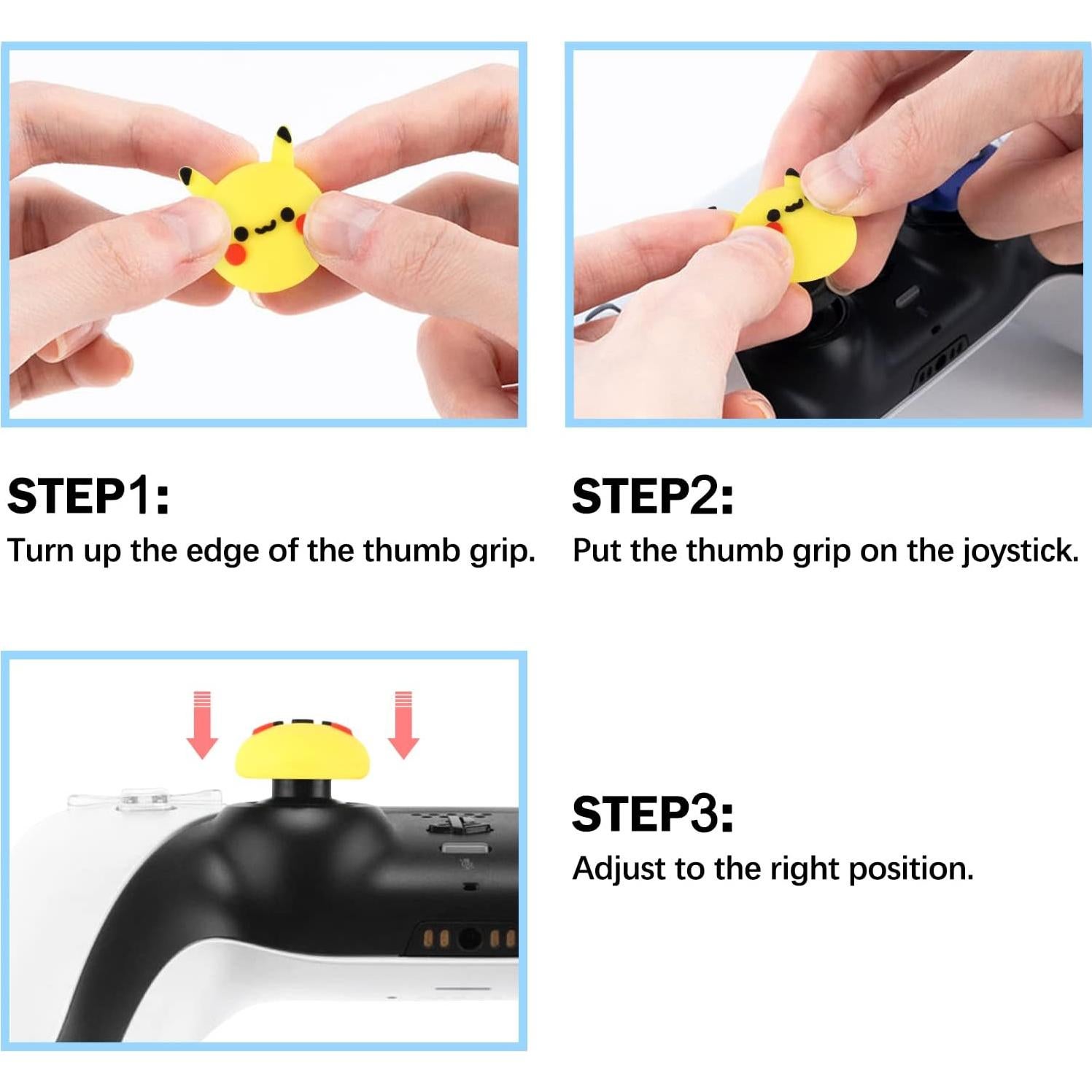 STEP1:
Turn up the edge of the thumb grip.

STEP2:
Put the thumb grip on the joystick.

STEP3:
Adjust to the right position.