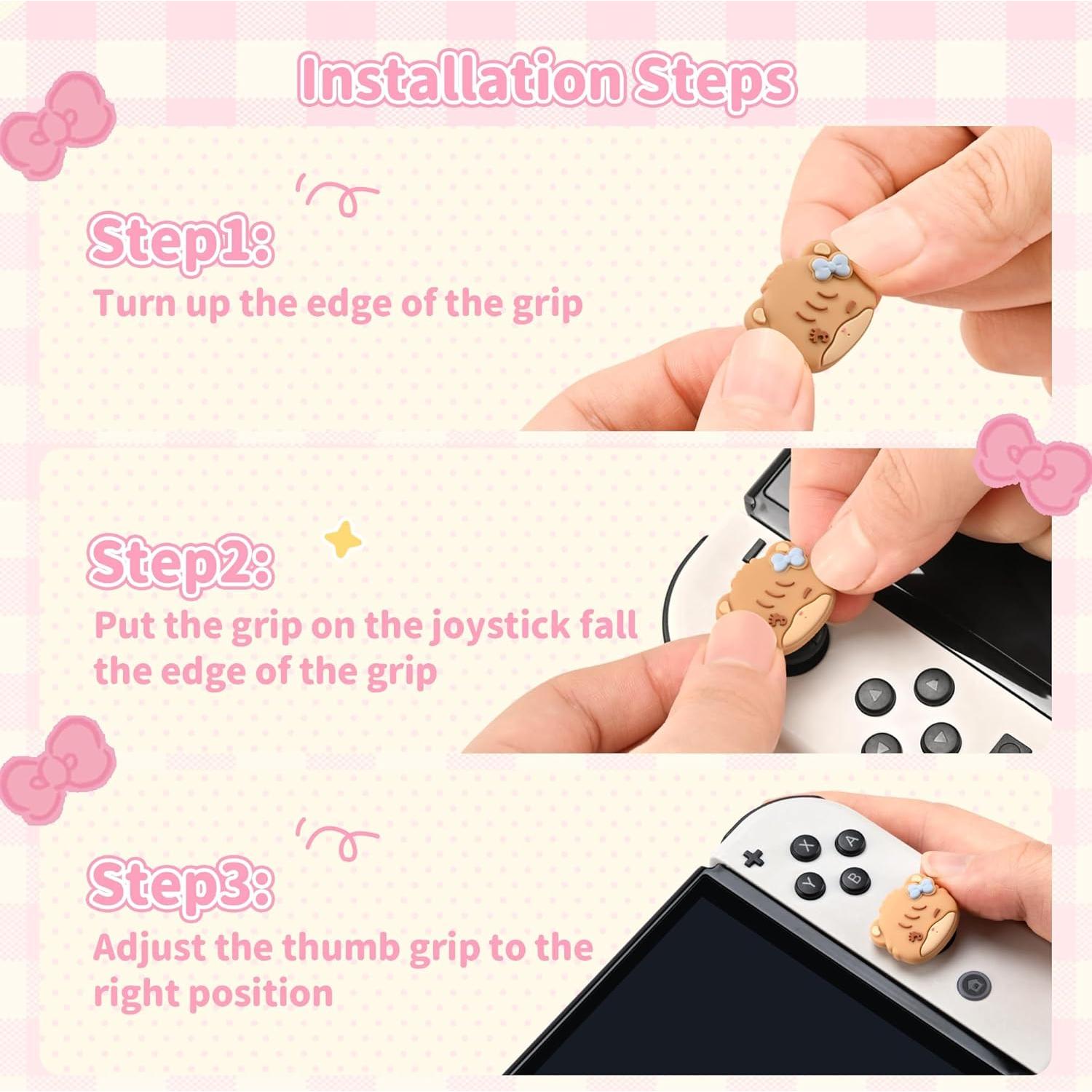 Installation Steps

Step1:
Turn up the edge of the grip

Step2:
Put the grip on the joystick fall the edge of the grip

Step3:
Adjust the thumb grip to the right position

X
A
Y
B