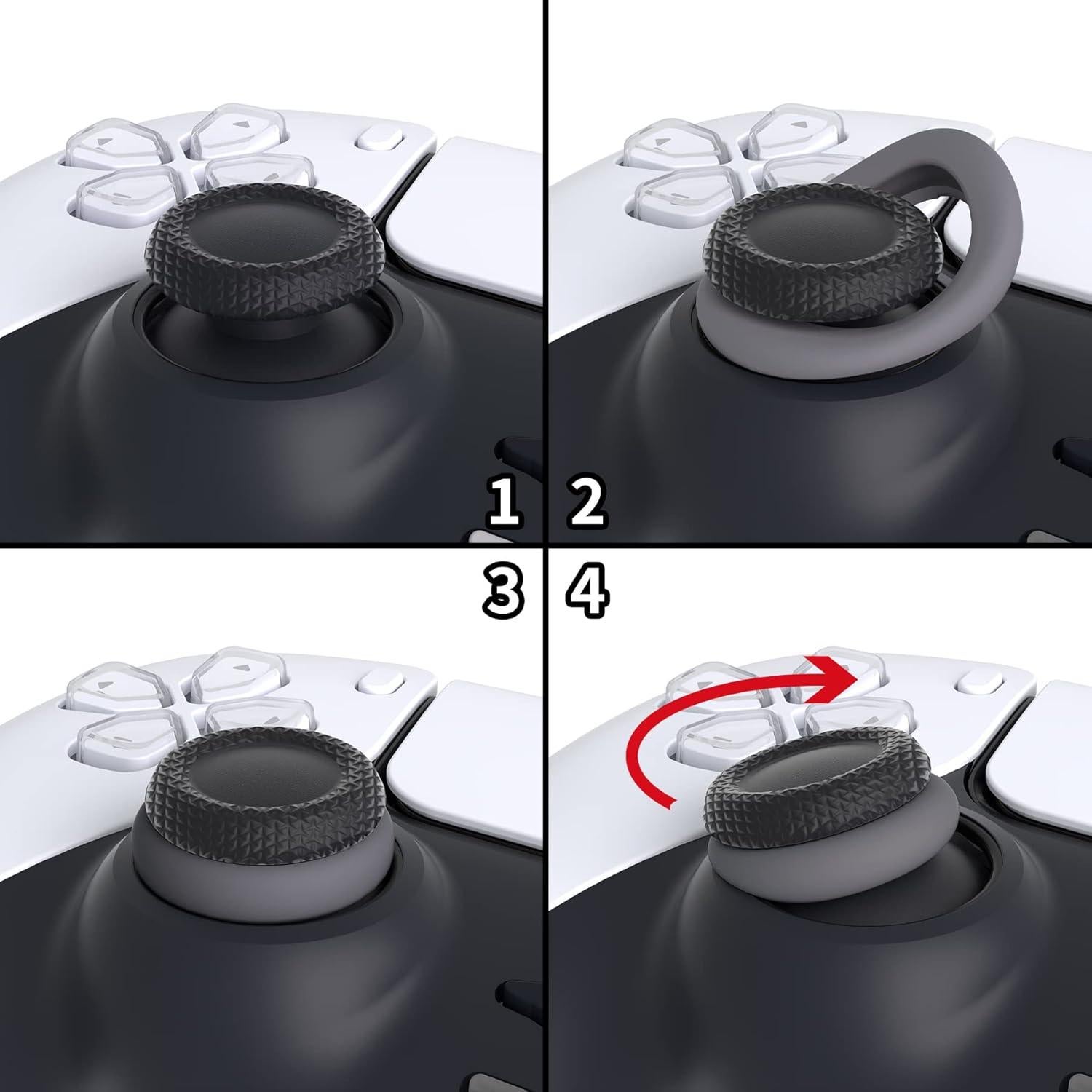 1
2
3
4