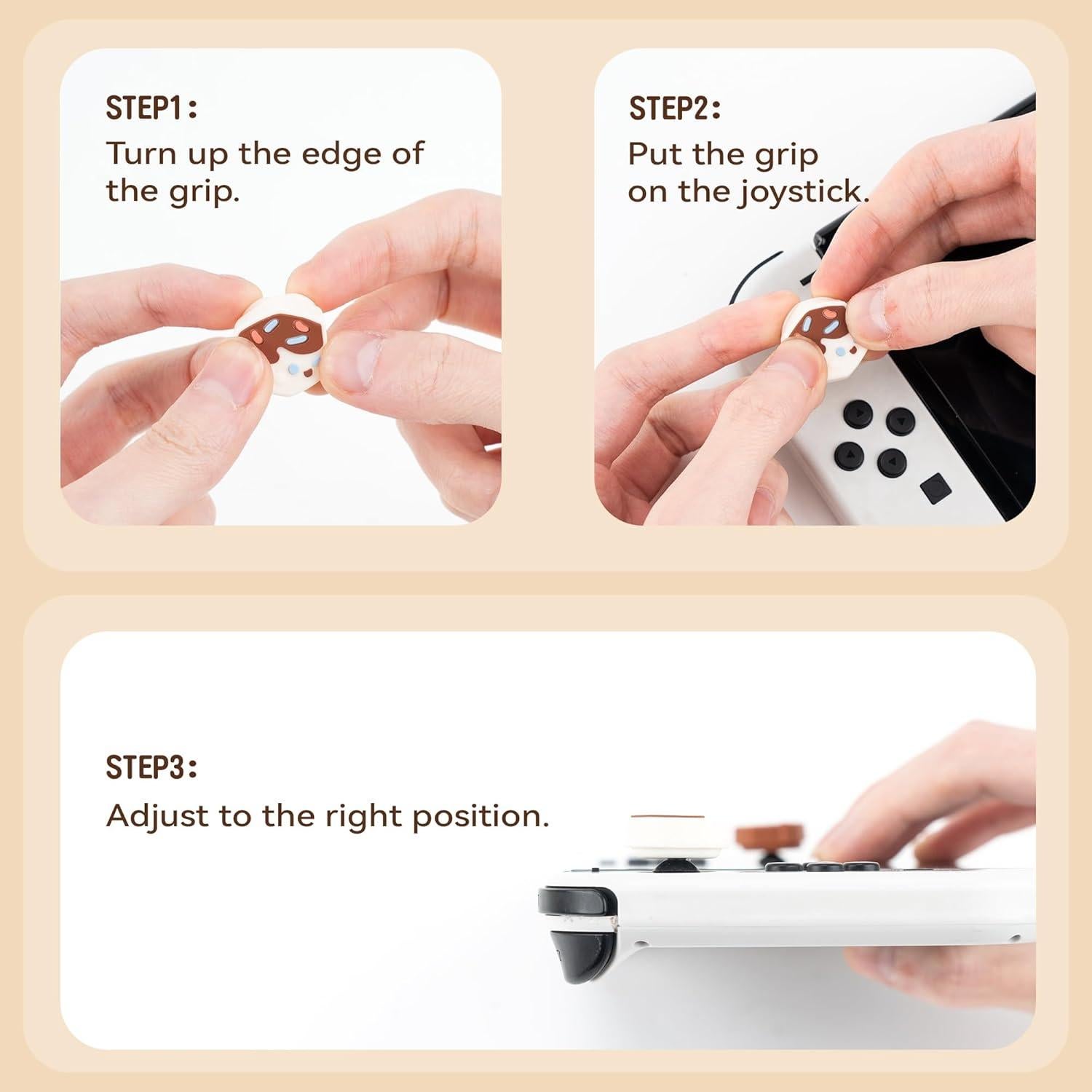 STEP1:
Turn up the edge of the grip.

STEP2:
Put the grip on the joystick.

STEP3:
Adjust to the right position.