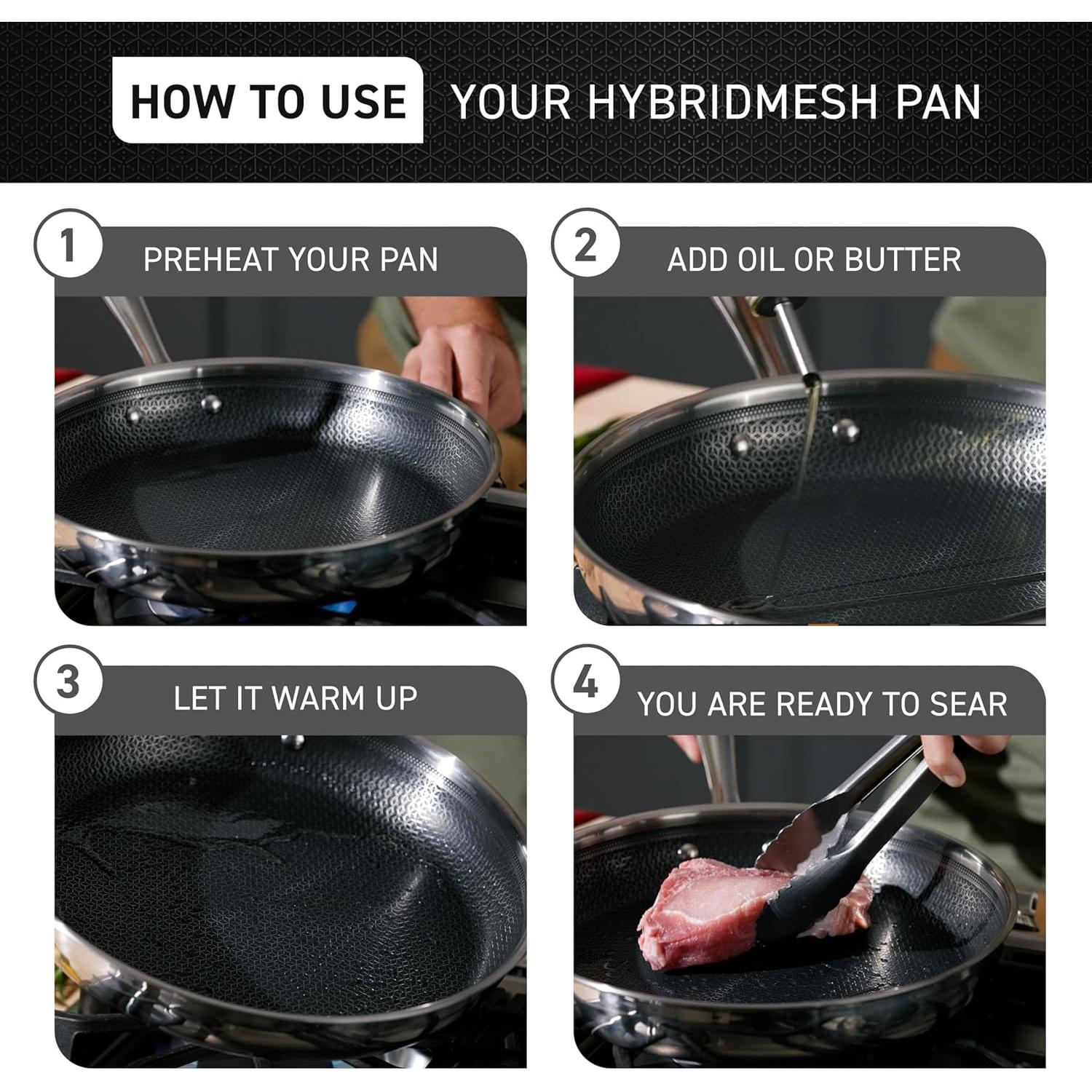 HOW TO USE YOUR HYBRIDMESH PAN

1 PREHEAT YOUR PAN

2 ADD OIL OR BUTTER

3 LET IT WARM UP

4 YOU ARE READY TO SEAR