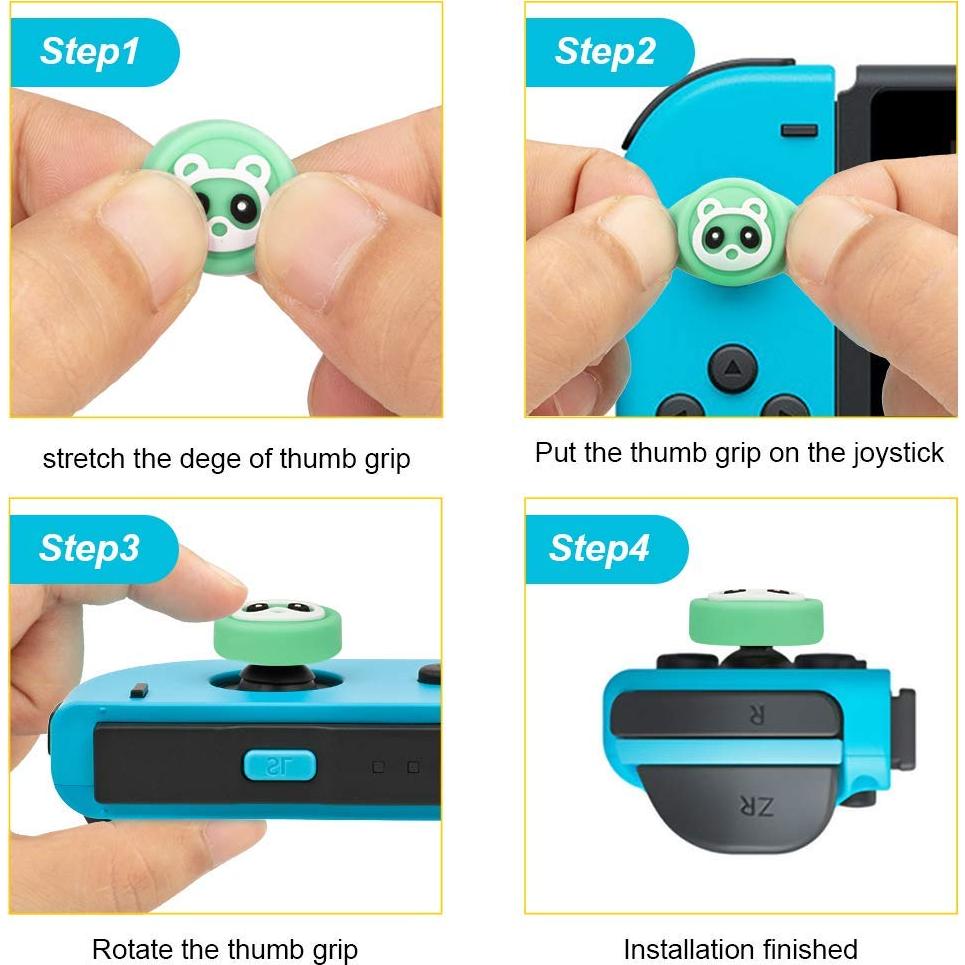 Step1

stretch the dege of thumb grip

Step2

Put the thumb grip on the joystick

Step3

SL

Rotate the thumb grip

Step4

R

ZR

Installation finished