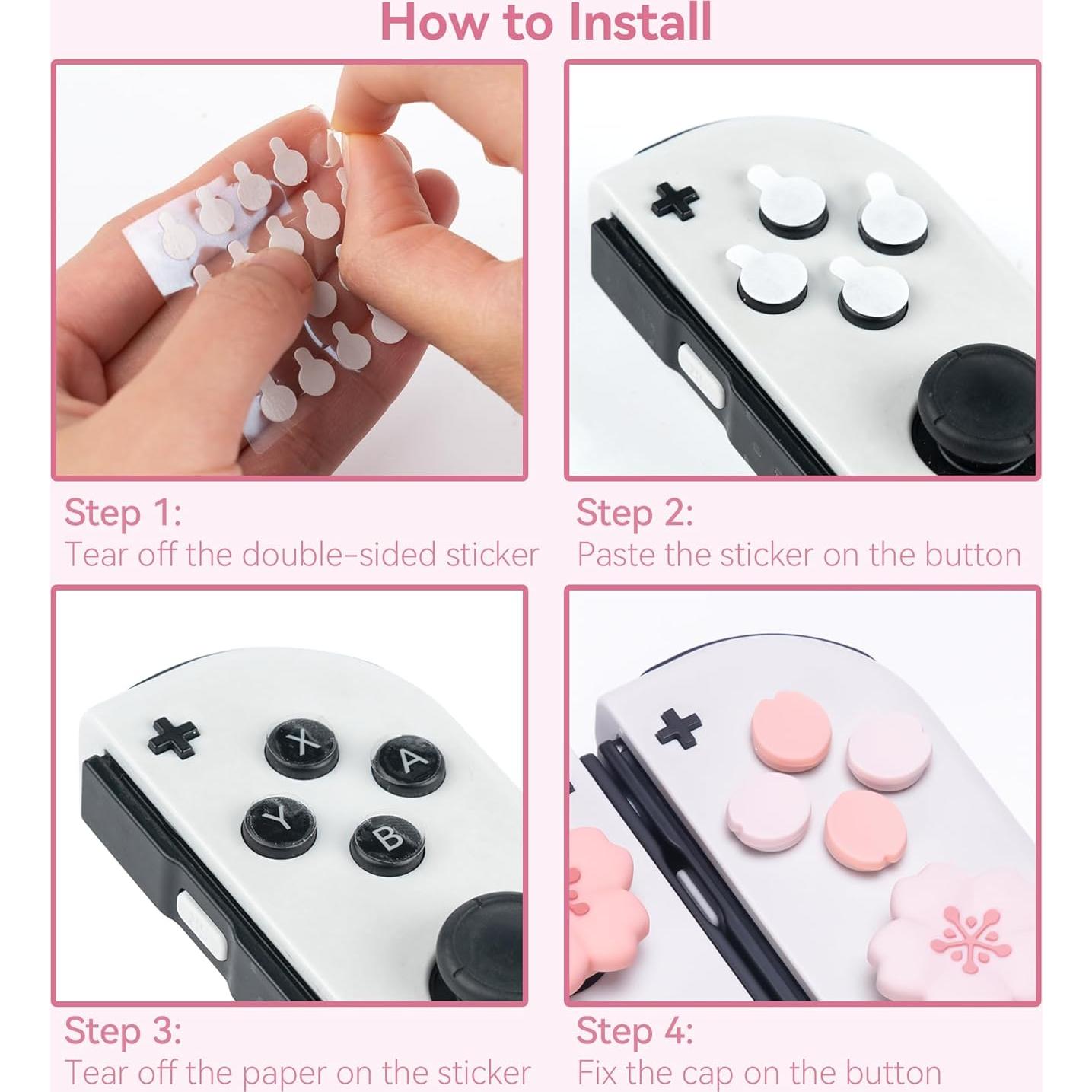 How to Install

Step 1:
Tear off the double-sided sticker

Step 2:
Paste the sticker on the button

X A Y B

Step 3:
Tear off the paper on the sticker

Step 4:
Fix the cap on the button