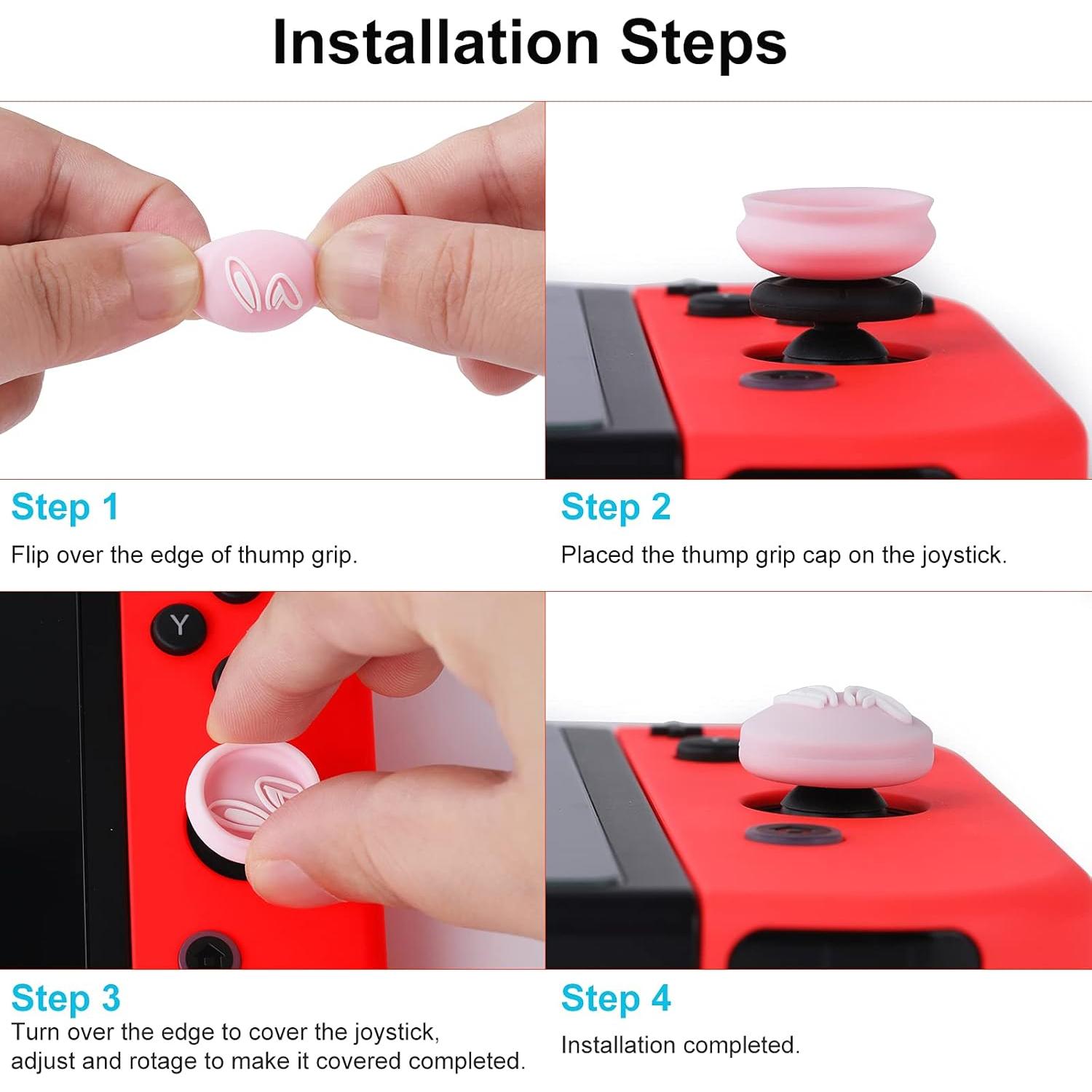 Installation Steps

Step 1
Flip over the edge of thump grip.

Step 2
Placed the thump grip cap on the joystick.

Y

Step 3
Turn over the edge to cover the joystick, adjust and rotage to make it covered completed.

Step 4
Installation completed.