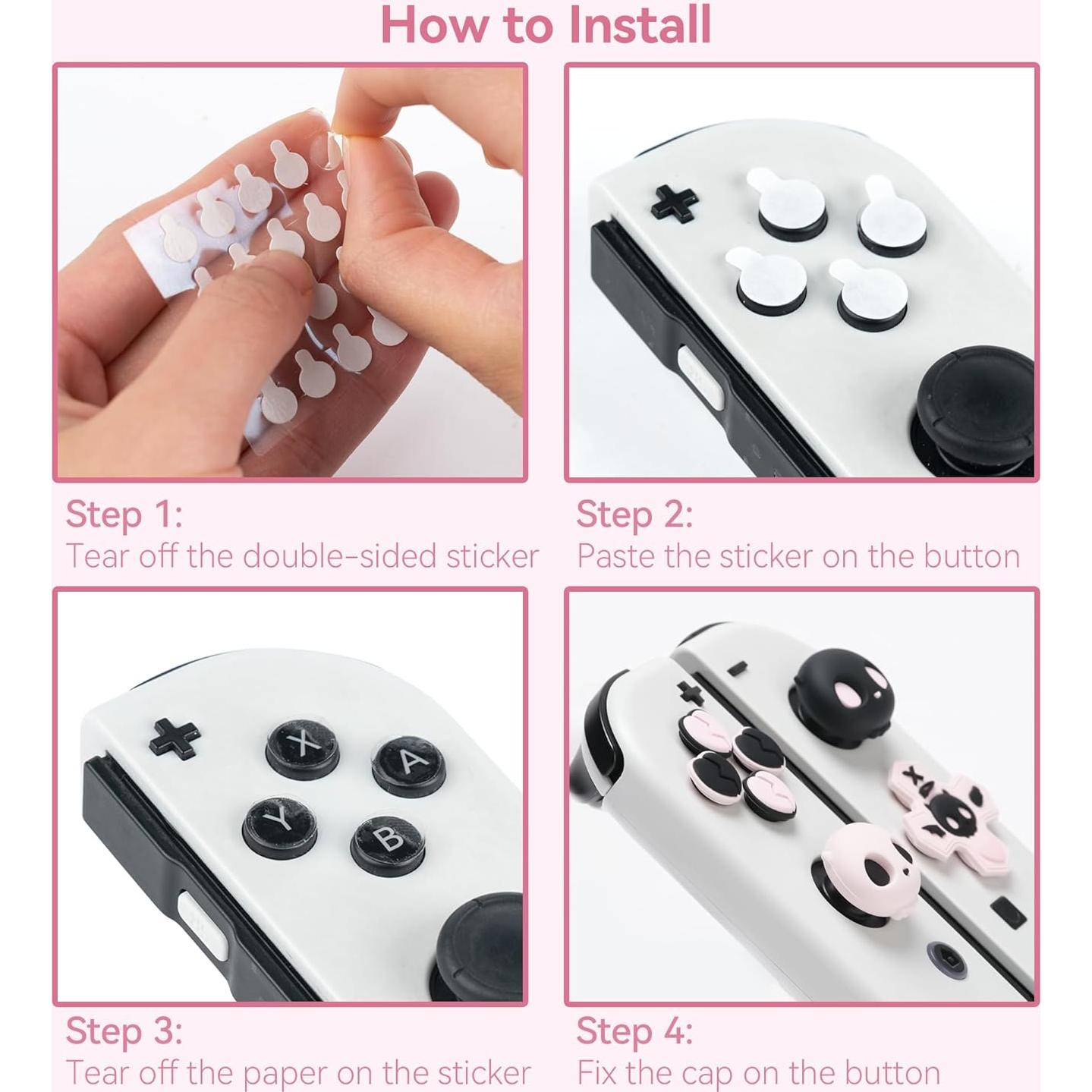 How to Install

Step 1:
Tear off the double-sided sticker

Step 2:
Paste the sticker on the button

X
A
Y
B

Step 3:
Tear off the paper on the sticker

Step 4:
Fix the cap on the button