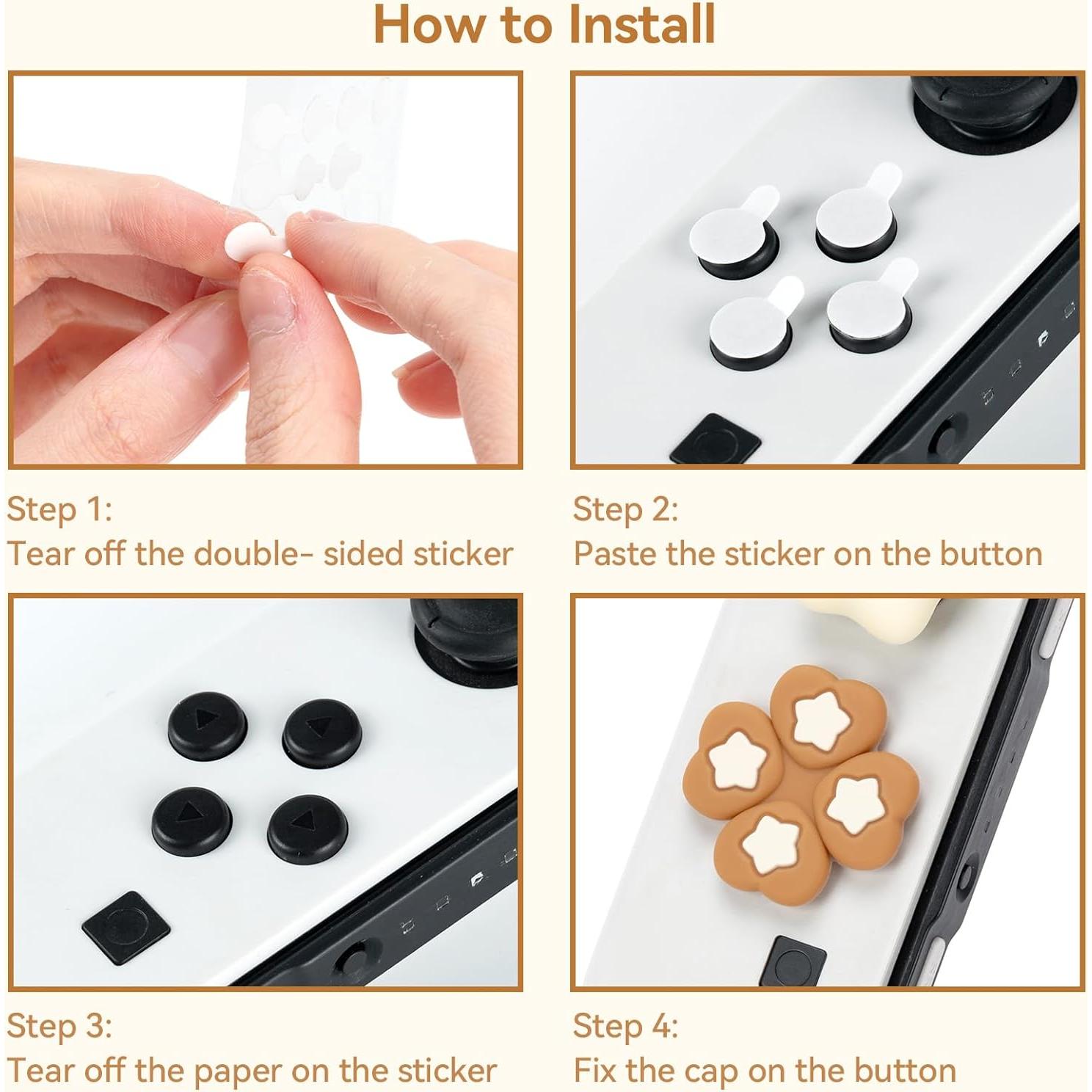 How to Install

Step 1:
Tear off the double- sided sticker

Step 2:
Paste the sticker on the button

Step 3:
Tear off the paper on the sticker

Step 4:
Fix the cap on the button