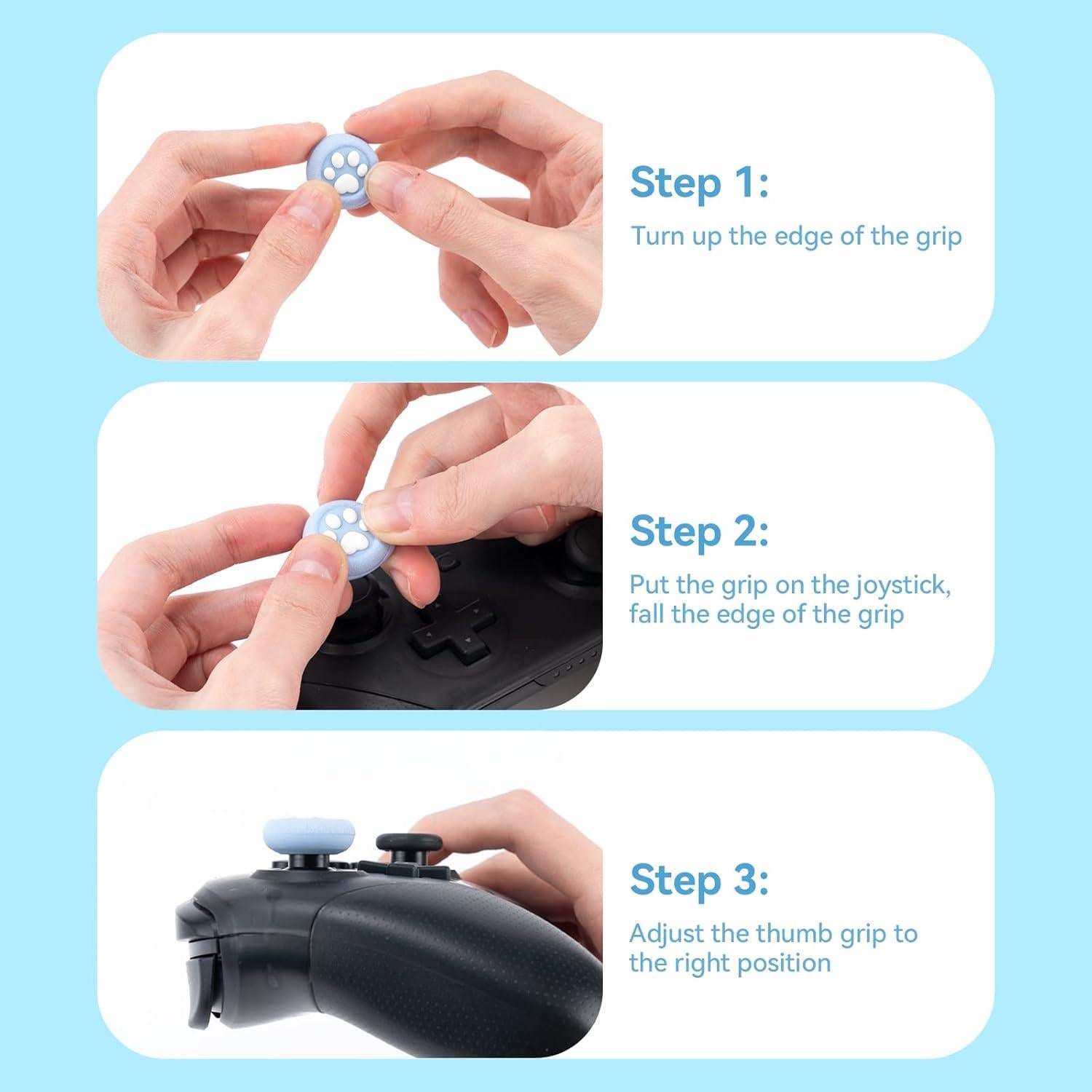 Step 1:

Turn up the edge of the grip

Step 2:

Put the grip on the joystick, fall the edge of the grip

Step 3:

Adjust the thumb grip to the right position