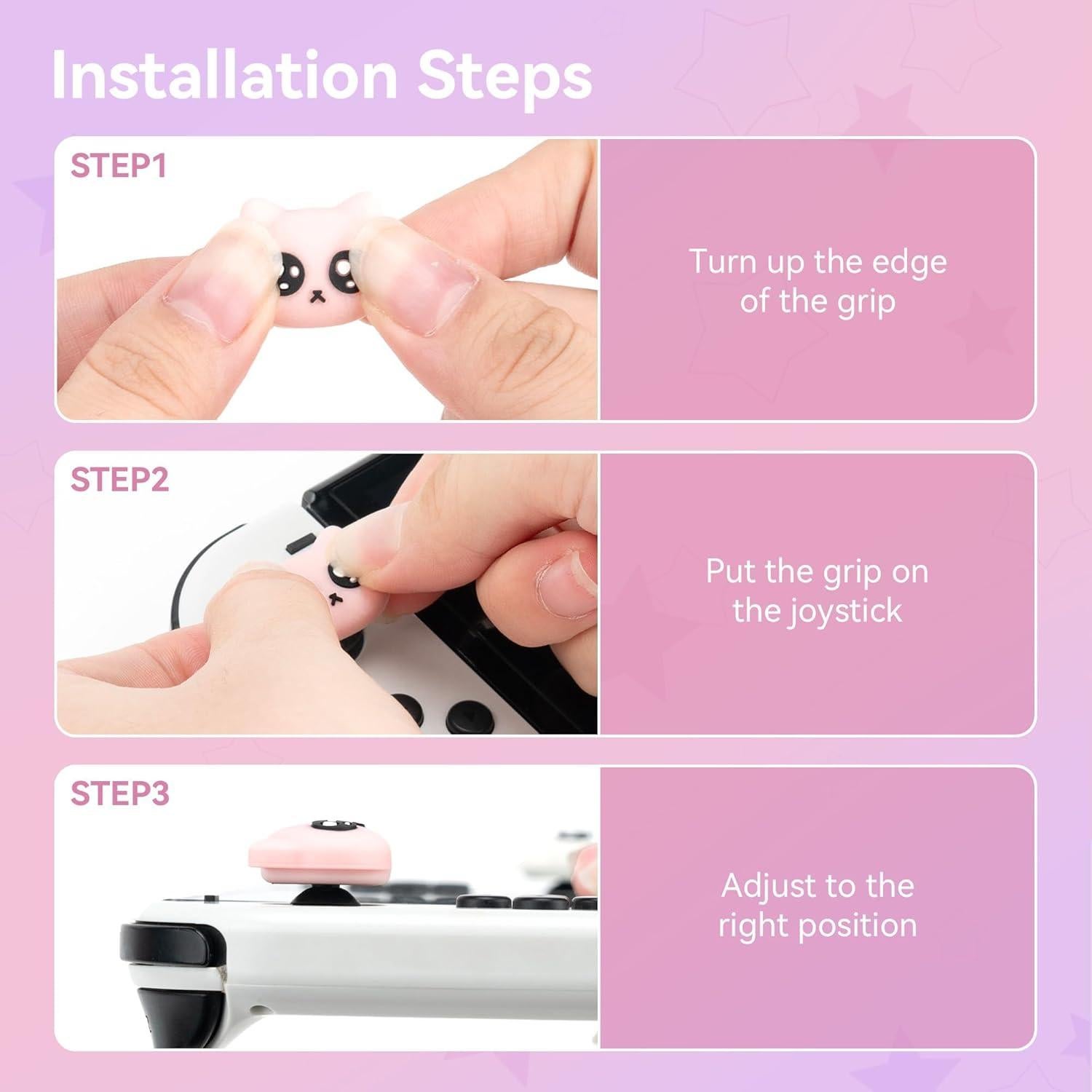 Installation Steps

STEP1

Turn up the edge of the grip

STEP2

Put the grip on the joystick

STEP3

Adjust to the right position