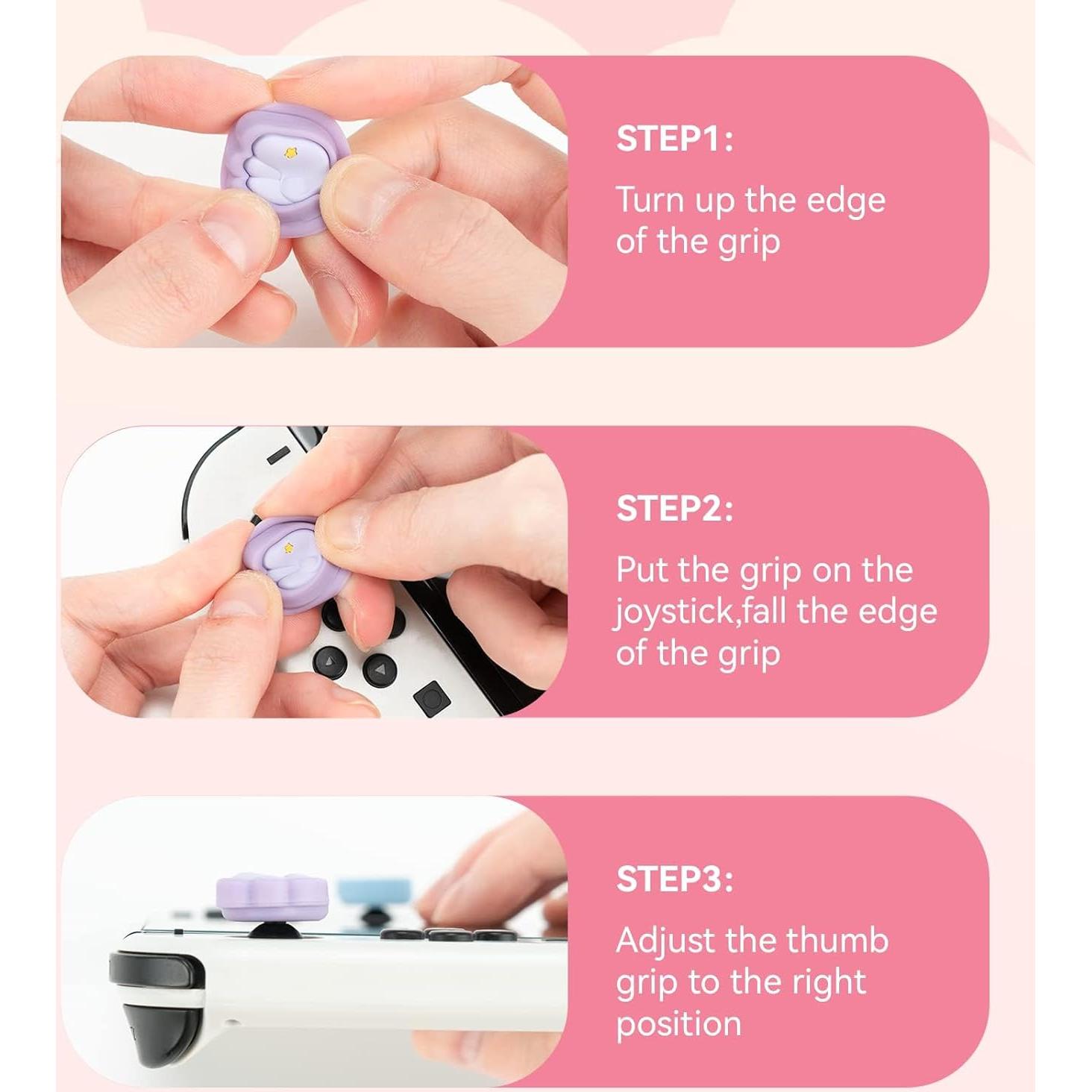 STEP1:
Turn up the edge of the grip

STEP2:
Put the grip on the joystick,fall the edge of the grip

STEP3:
Adjust the thumb grip to the right position