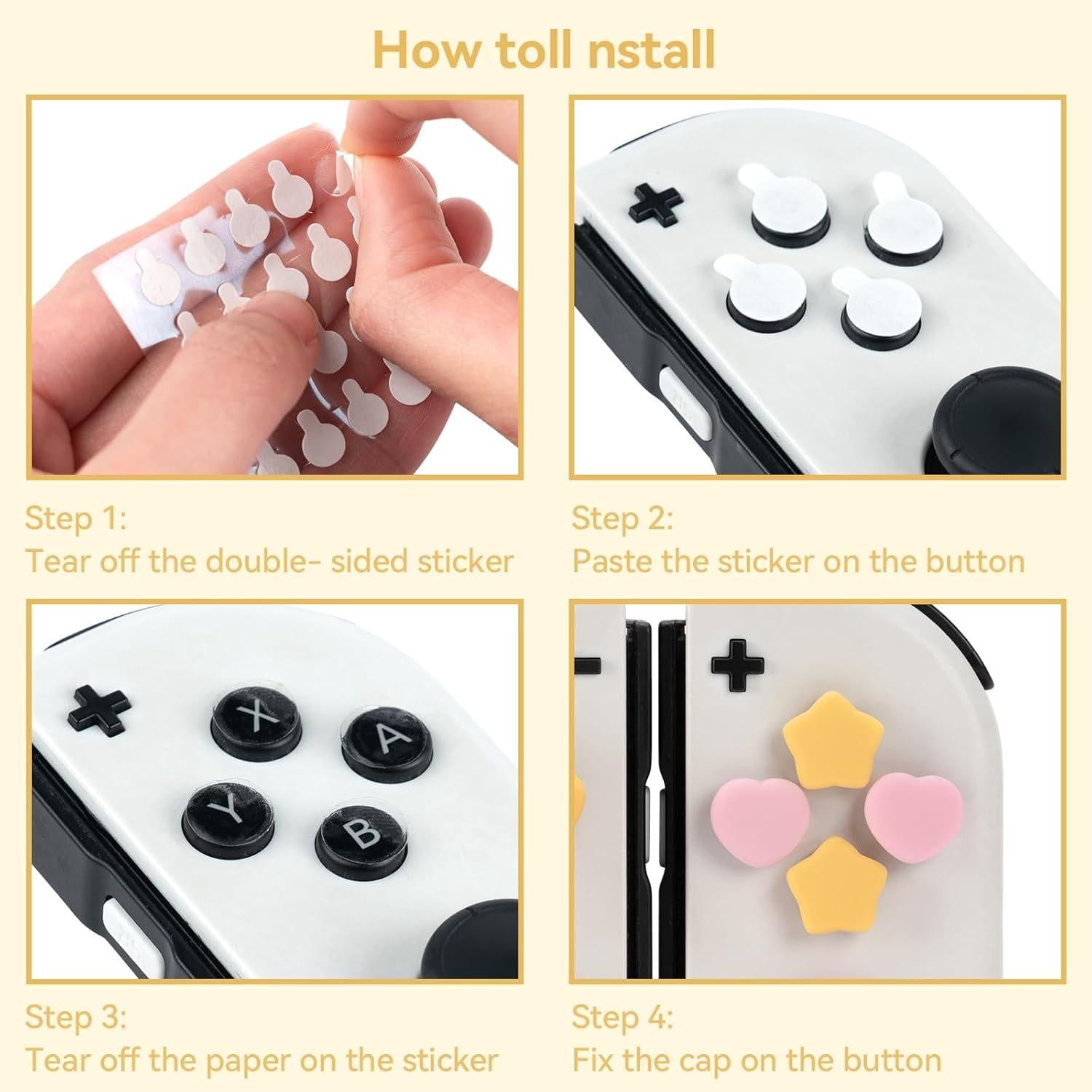 How toll nstall

Step 1:
Tear off the double- sided sticker

Step 2:
Paste the sticker on the button

X
A
Y
B

Step 3:
Tear off the paper on the sticker

Step 4:
Fix the cap on the button