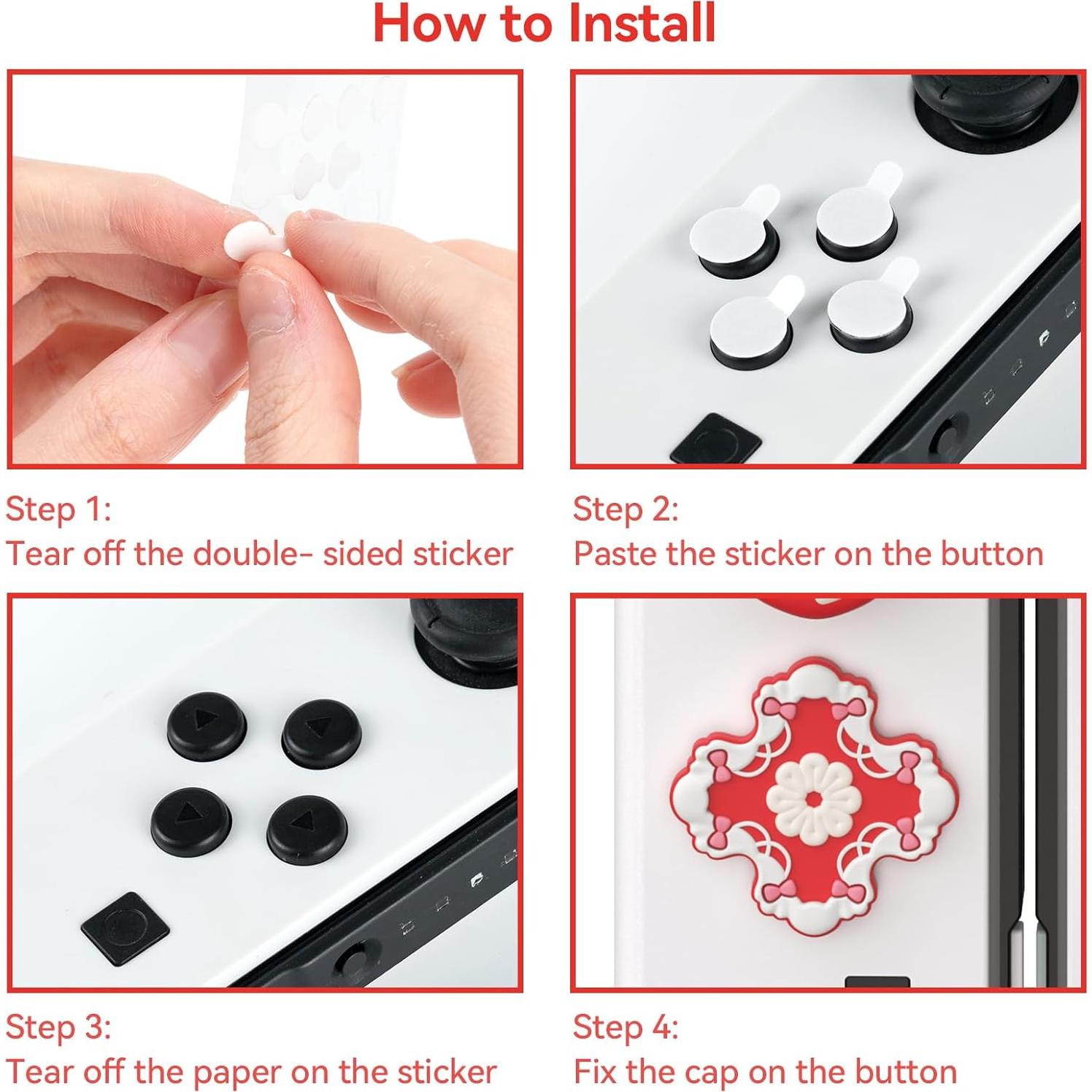 How to Install

Step 1:
Tear off the double- sided sticker

Step 2:
Paste the sticker on the button

Step 3:
Tear off the paper on the sticker

Step 4:
Fix the cap on the button