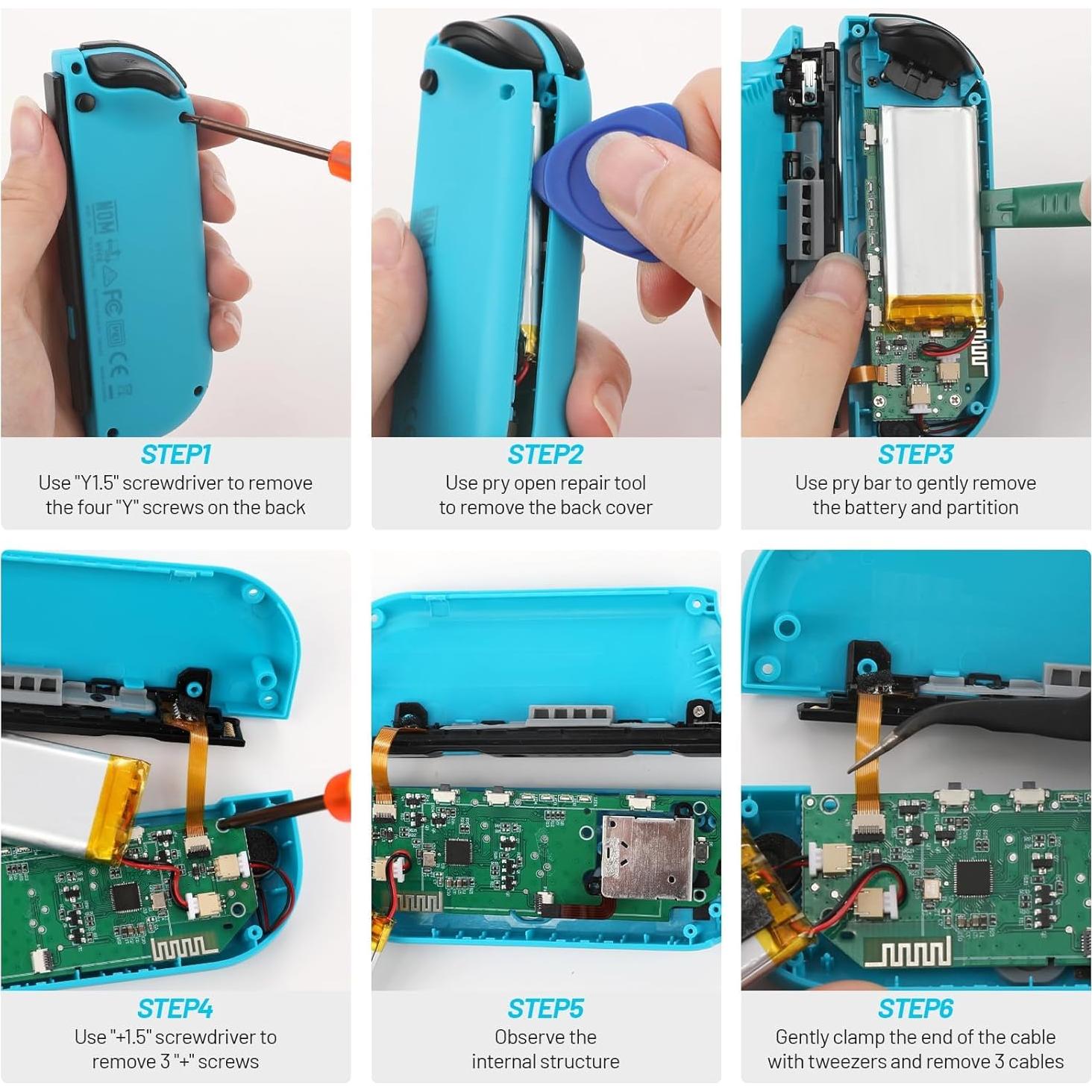 STEP1
Use "Y1.5" screwdriver to remove the four "Y" screws on the back

STEP2
Use pry open repair tool to remove the back cover

STEP3
Use pry bar to gently remove the battery and partition

STEP4
Use "+1.5" screwdriver to remove 3 "+" screws

STEP5
Observe the internal structure

STEP6
Gently clamp the end of the cable with tweezers and remove 3 cables