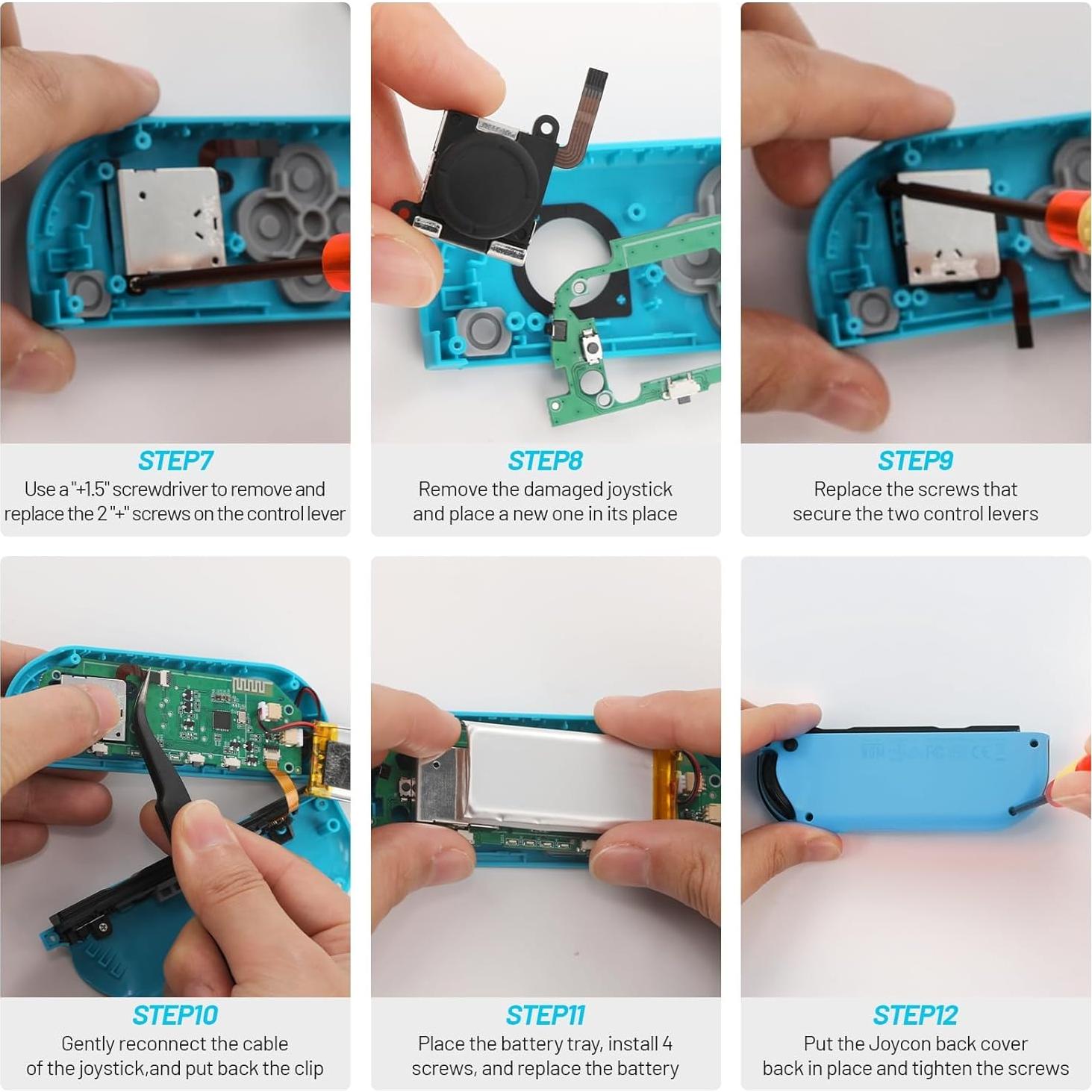 STEP7
Use a "+1.5" screwdriver to remove and replace the 2 "+" screws on the control lever

STEP8
Remove the damaged joystick and place a new one in its place

STEP9
Replace the screws that secure the two control levers

STEP10
Gently reconnect the cable of the joystick,and put back the clip

STEP11
Place the battery tray, install 4 screws, and replace the battery

STEP12
Put the Joycon back cover back in place and tighten the screws