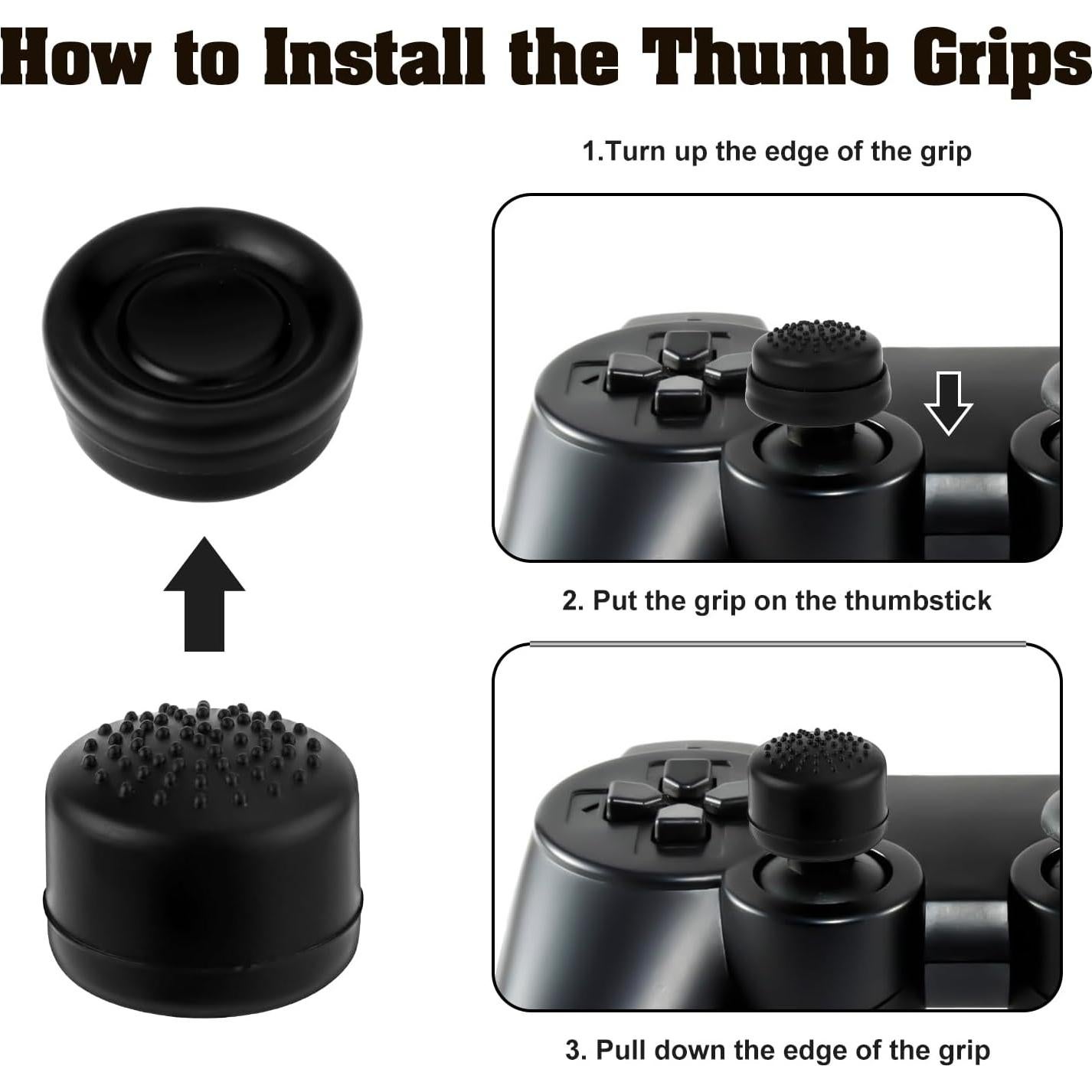 How to Install the Thumb Grips

1.Turn up the edge of the grip

2. Put the grip on the thumbstick

3. Pull down the edge of the grip