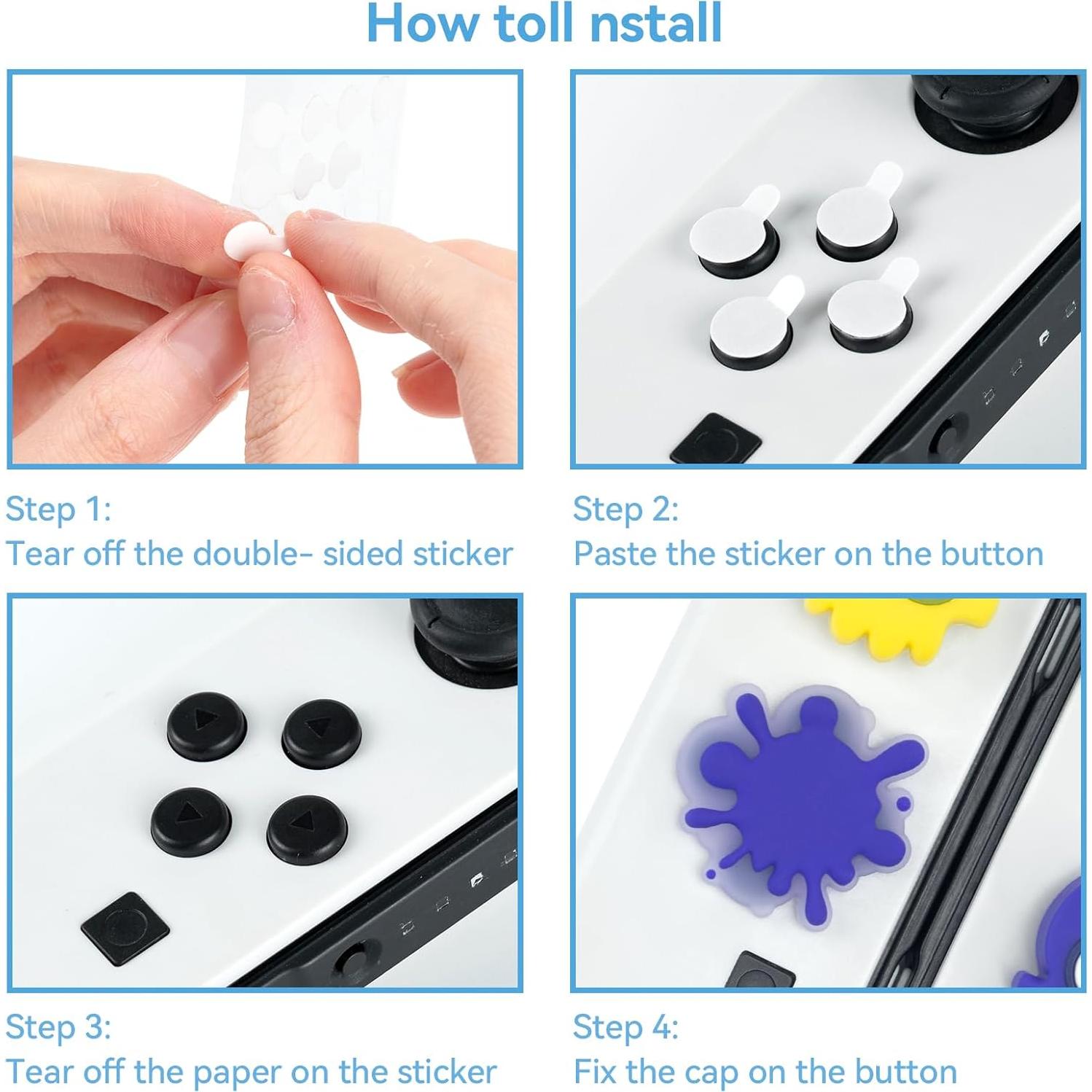 How toll nstall

Step 1:
Tear off the double- sided sticker

Step 2:
Paste the sticker on the button

Step 3:
Tear off the paper on the sticker

Step 4:
Fix the cap on the button