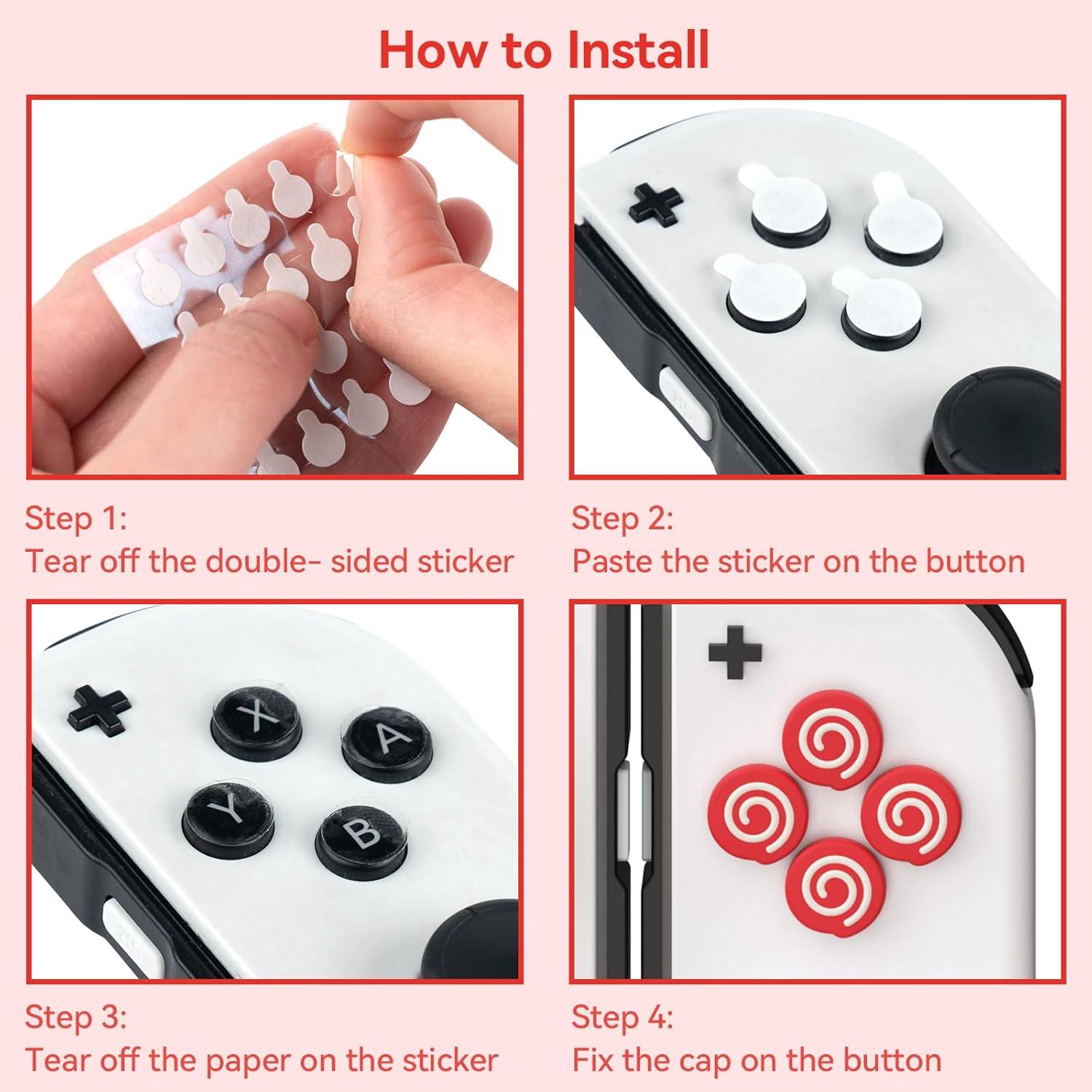 How to Install

Step 1:
Tear off the double- sided sticker

Step 2:
Paste the sticker on the button

X
A
Y
B

Step 3:
Tear off the paper on the sticker

Step 4:
Fix the cap on the button