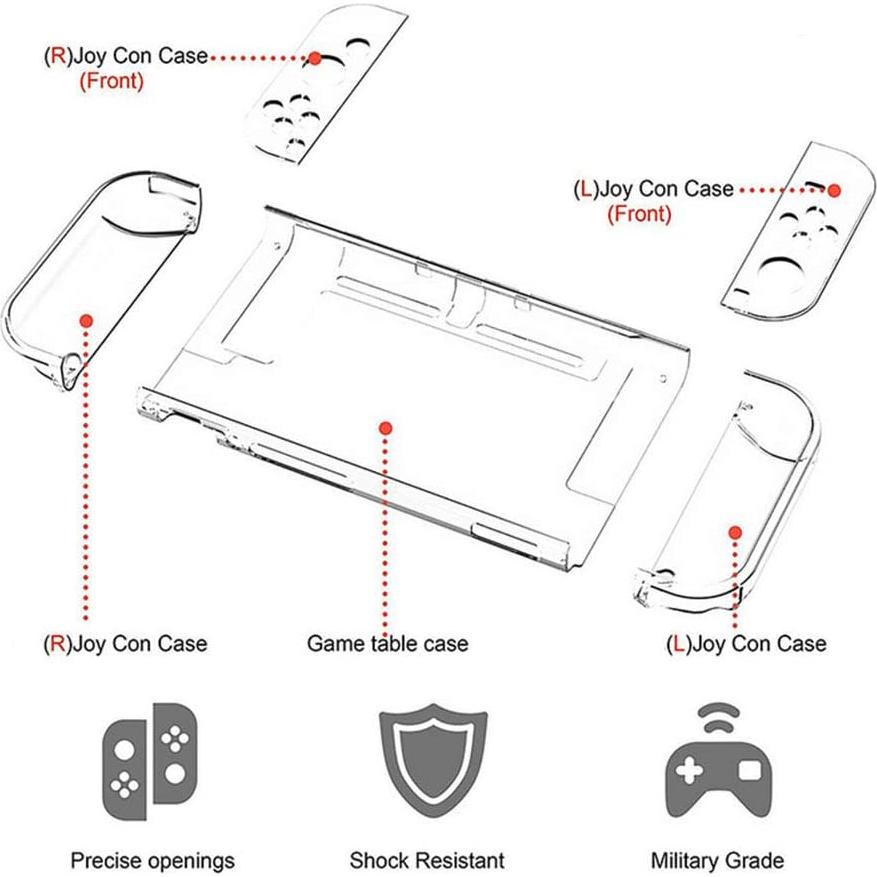 (R)Joy Con Case
(Front)

(L)Joy Con Case
(Front)

(R)Joy Con Case

Game table case

(L)Joy Con Case

Precise openings

Shock Resistant

Military Grade