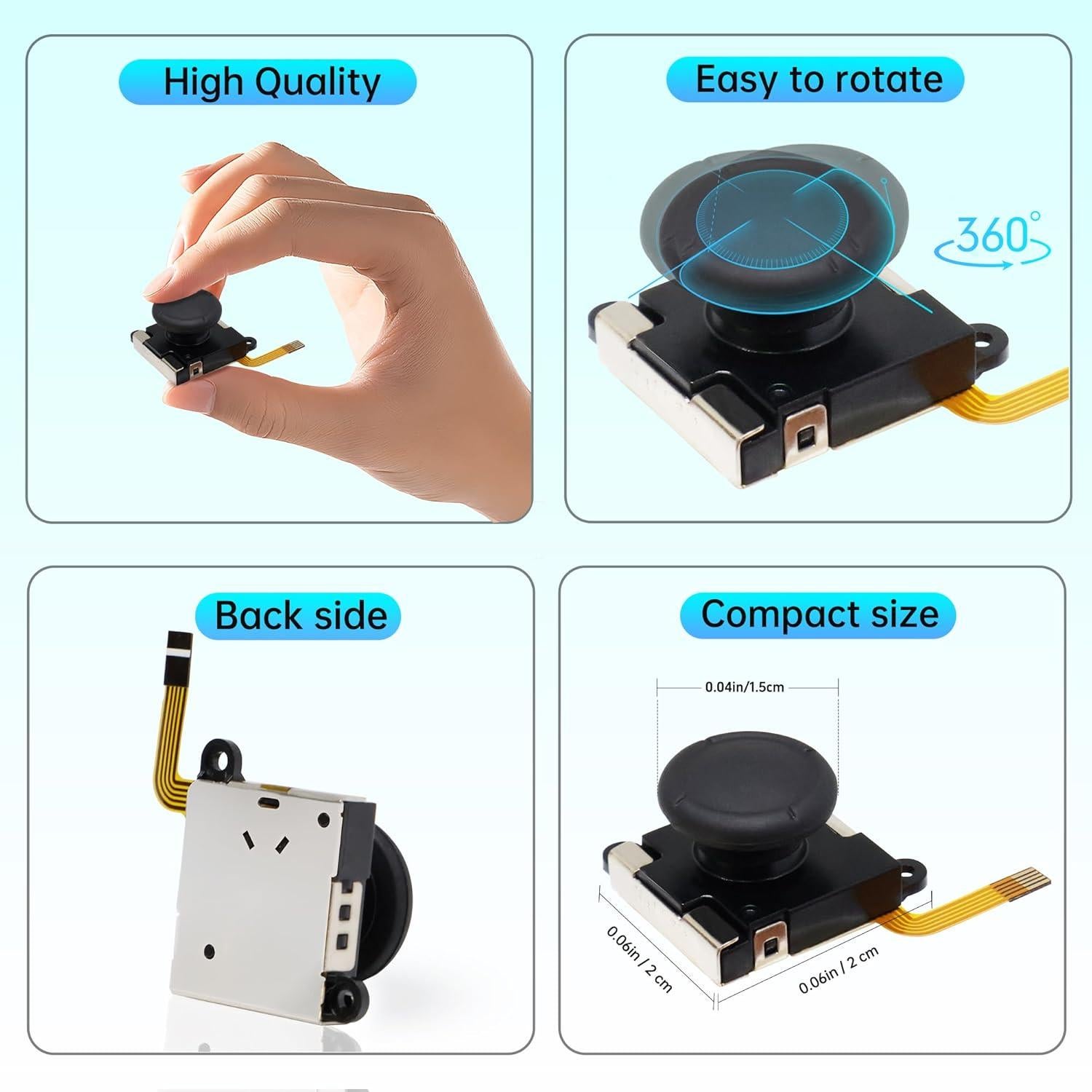 High Quality

Easy to rotate

360°

Back side

Compact size

0.04in/1.5cm

0.06in / 2 cm

0.06in / 2 cm