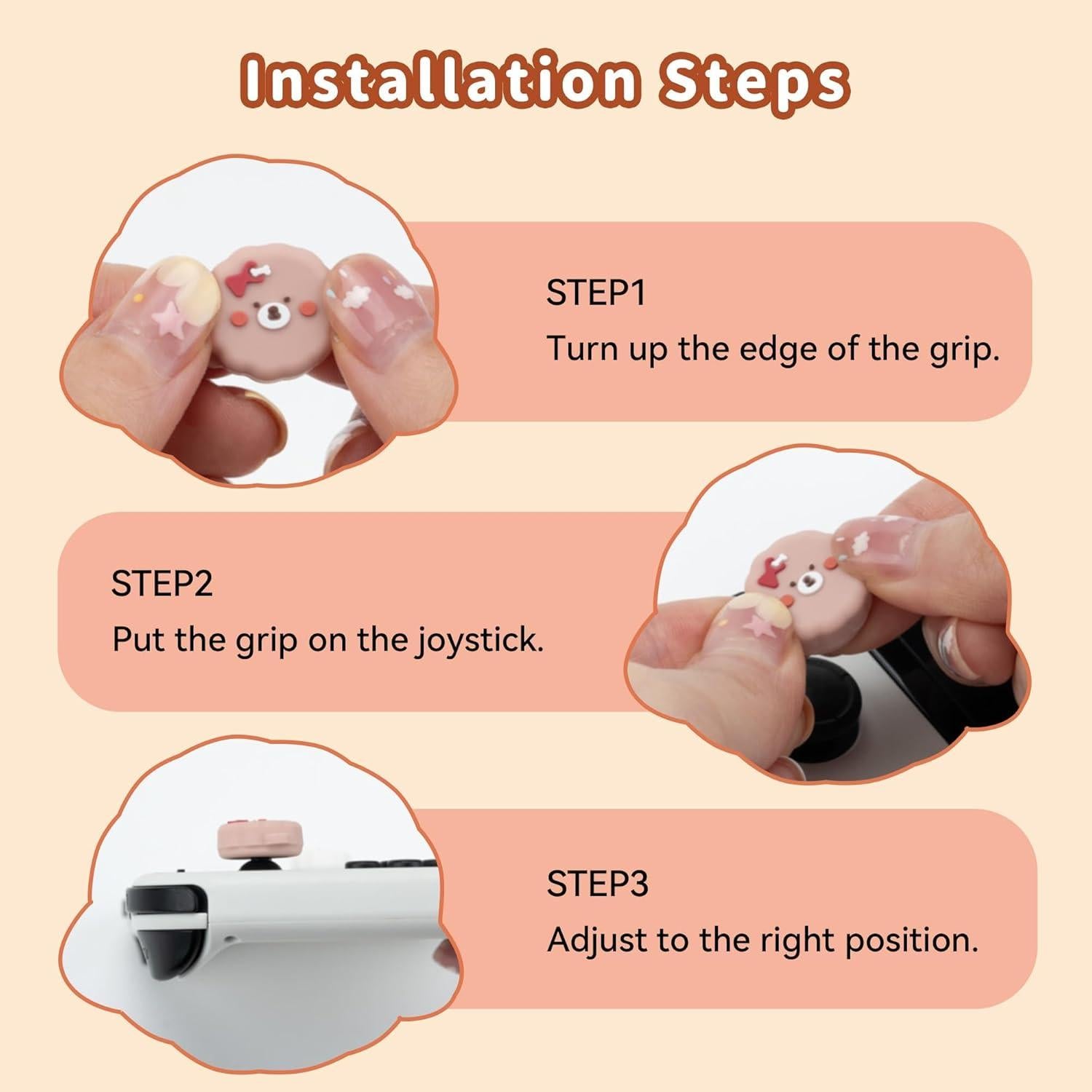 Installation Steps

STEP1
Turn up the edge of the grip.

STEP2
Put the grip on the joystick.

STEP3
Adjust to the right position.