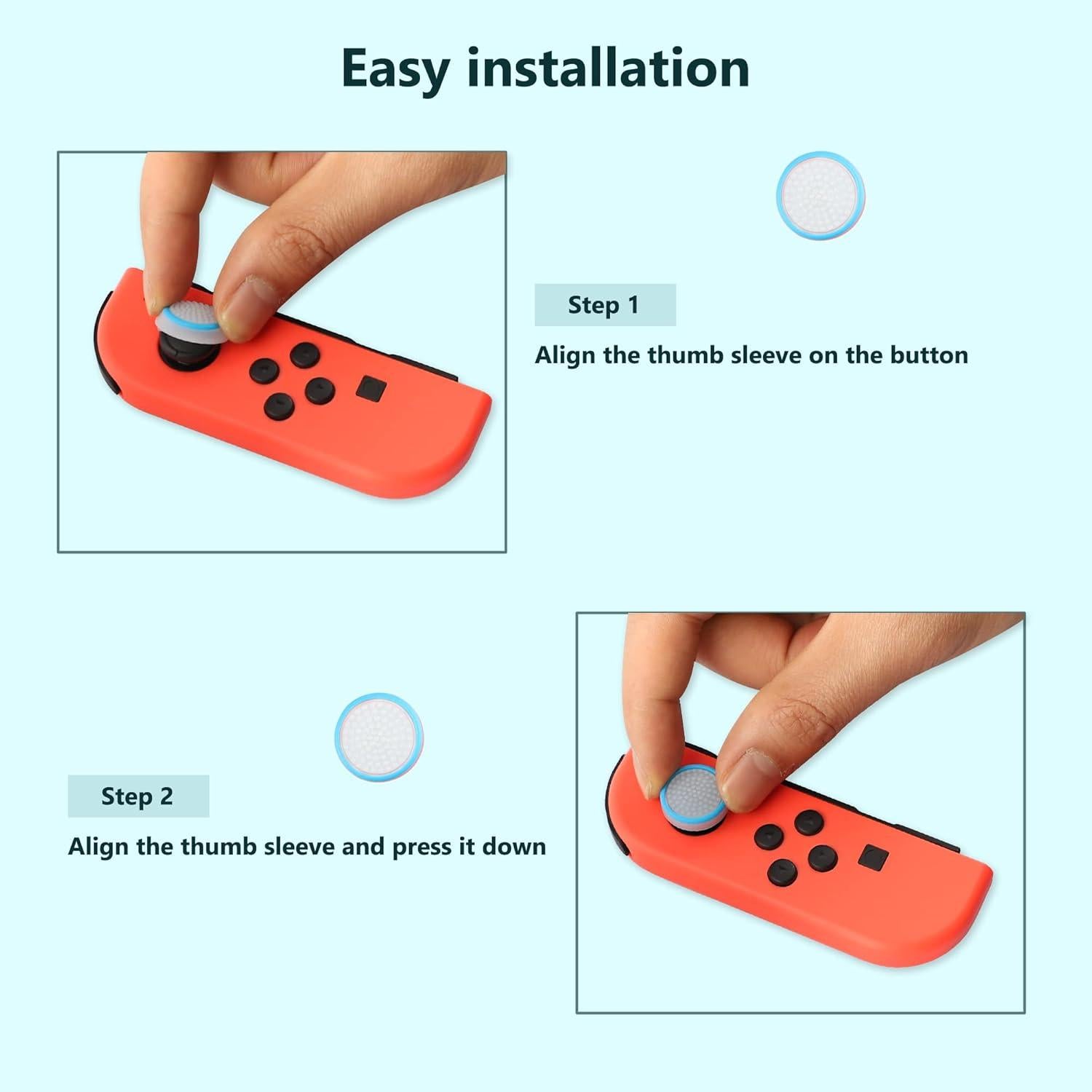 Easy installation

Step 1

Align the thumb sleeve on the button

Step 2

Align the thumb sleeve and press it down