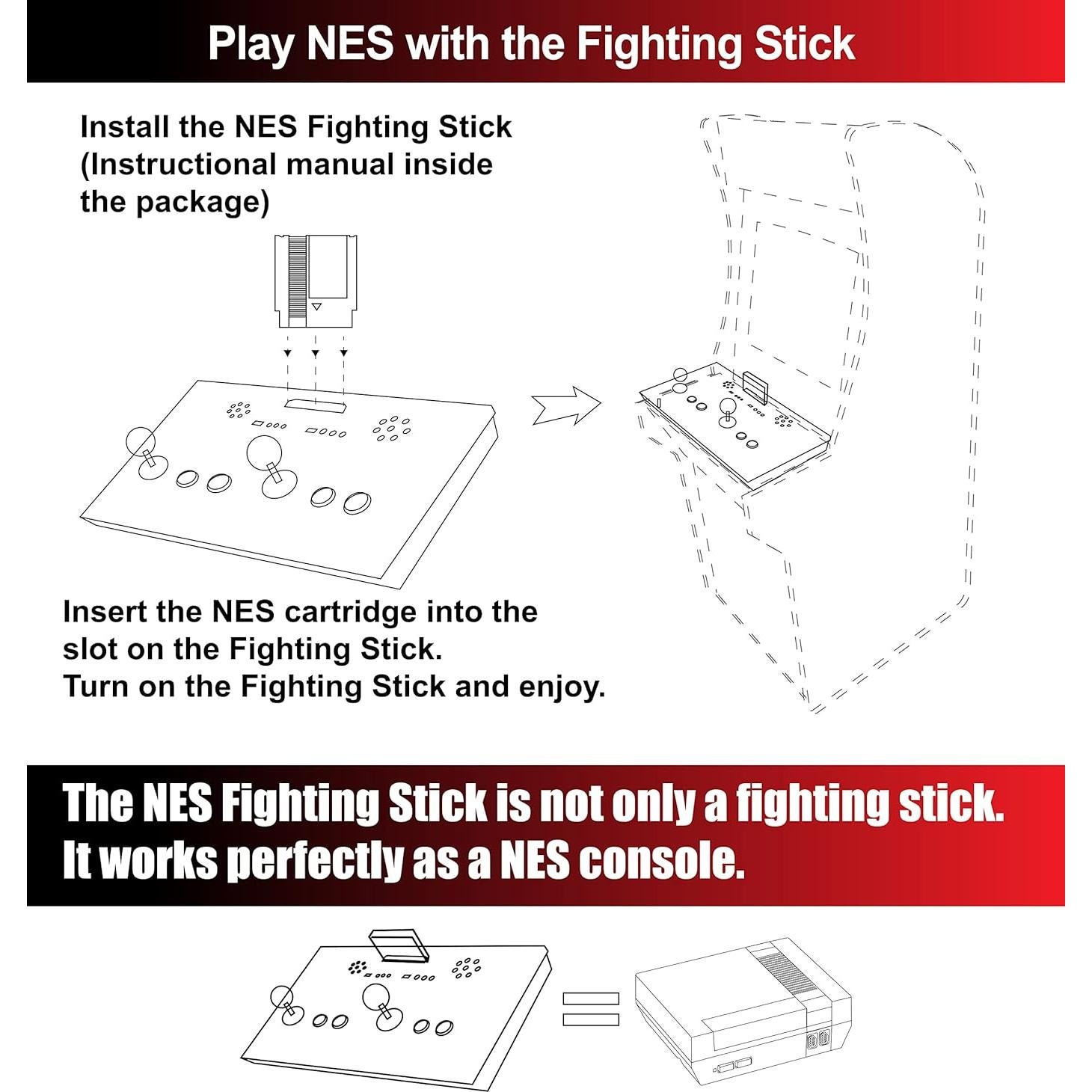 Play NES with the Fighting Stick

Install the NES Fighting Stick (Instructional manual inside the package)

Insert the NES cartridge into the slot on the Fighting Stick.
Turn on the Fighting Stick and enjoy.

The NES Fighting Stick is not only a fighting stick.
It works perfectly as a NES console.