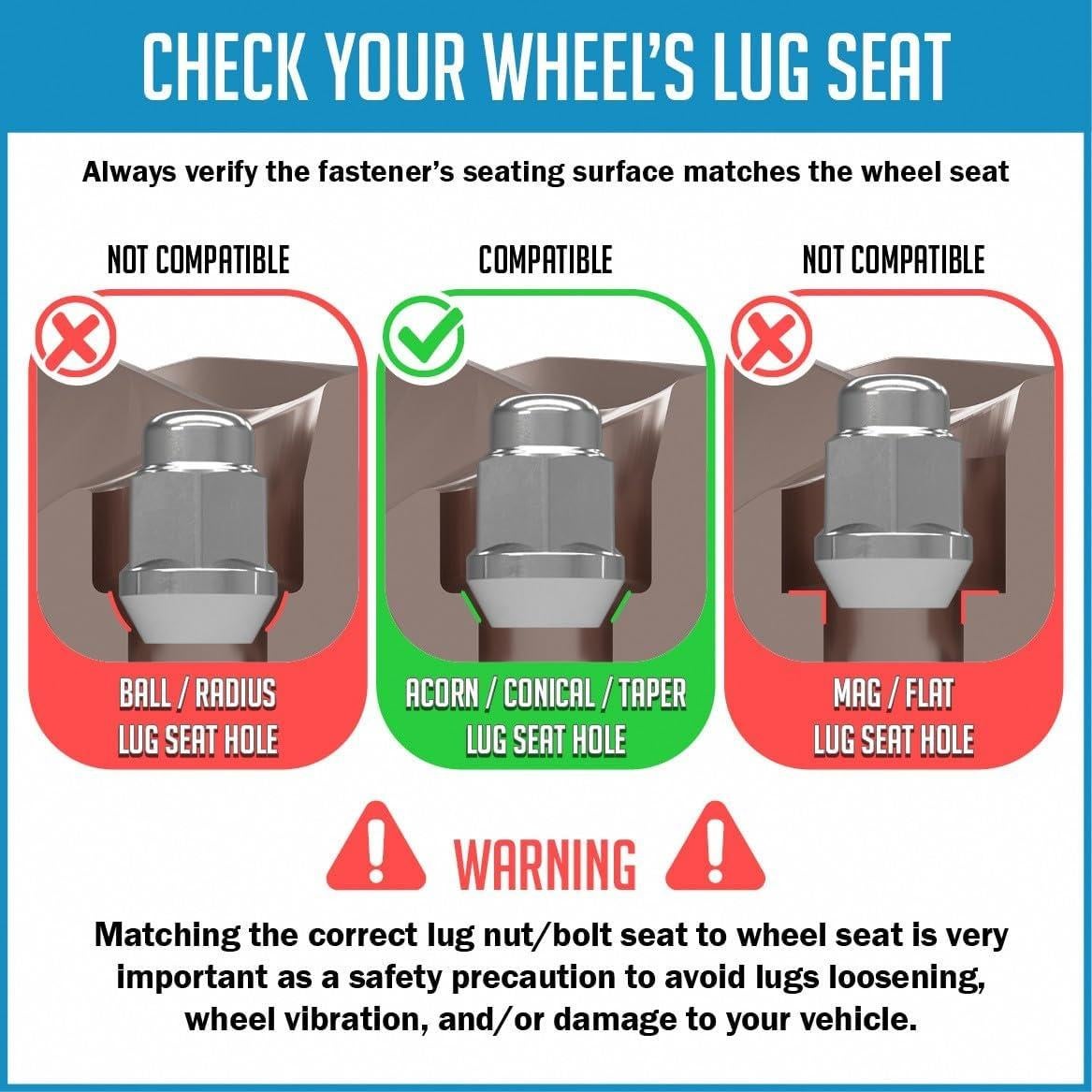 CHECK YOUR WHEEL'S LUG SEAT

Always verify the fastener's seating surface matches the wheel seat

NOT COMPATIBLE

BALL / RADIUS LUG SEAT HOLE

COMPATIBLE

ACORN / CONICAL / TAPER LUG SEAT HOLE

NOT COMPATIBLE

MAG / FLAT LUG SEAT HOLE

WARNING

Matching the correct lug nut/bolt seat to wheel seat is very important as a safety precaution to avoid lugs loosening, wheel vibration, and/or damage to your vehicle.