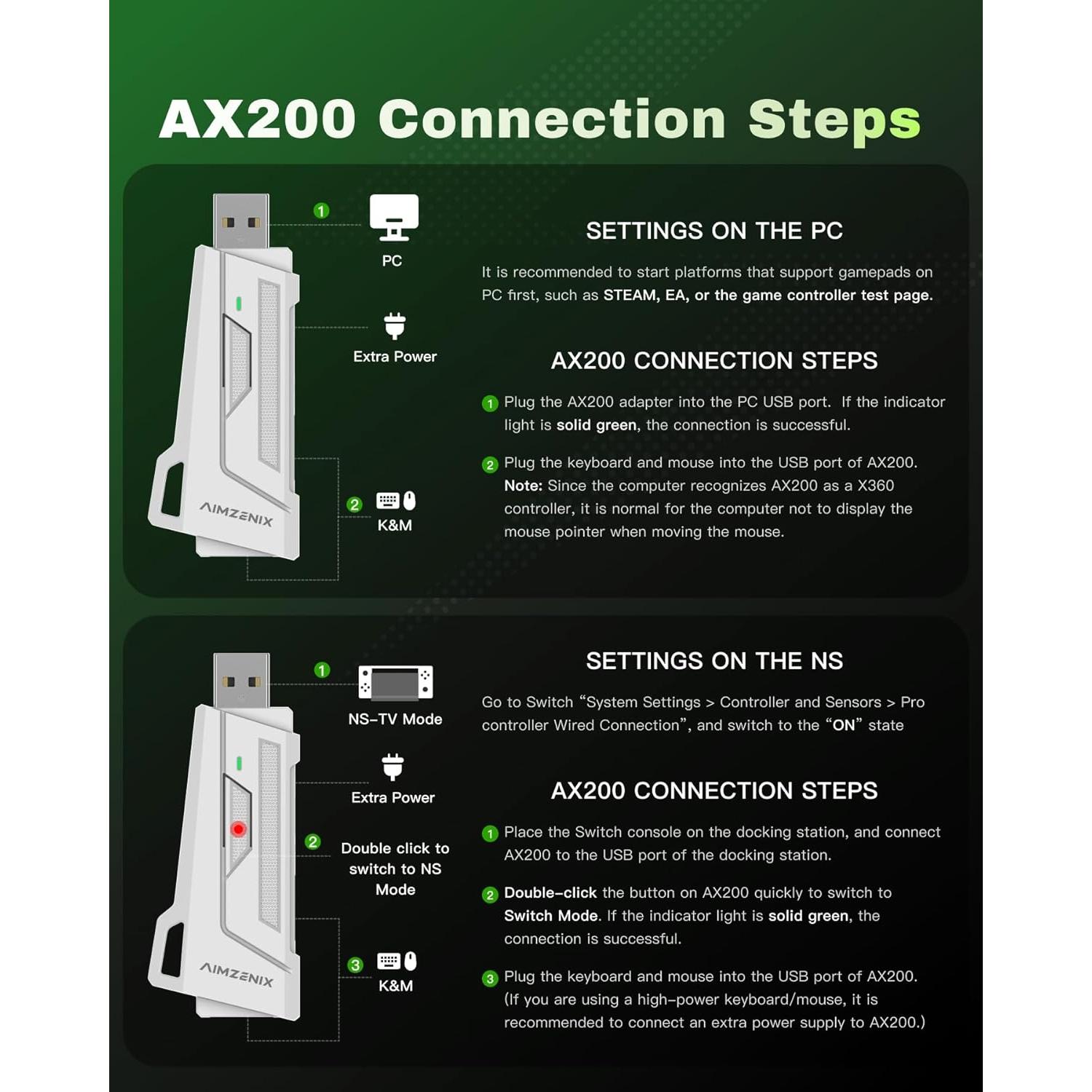 AX200 Connection Steps

1
PC

Extra Power

2
K&M

AIMZENIX

SETTINGS ON THE PC

It is recommended to start platforms that support gamepads on PC first, such as STEAM, EA, or the game controller test page.

AX200 CONNECTION STEPS

1 Plug the AX200 adapter into the PC USB port. If the indicator light is solid green, the connection is successful.

2 Plug the keyboard and mouse into the USB port of AX200. Note: Since the computer recognizes AX200 as a X360 controller, it is normal for the computer not to display the mouse pointer when moving the mouse.

1
NS-TV Mode

Extra Power

2
Double click to switch to NS Mode

3
K&M

AIMZENIX

SETTINGS ON THE NS

Go to Switch “System Settings > Controller and Sensors > Pro controller Wired Connection”, and switch to the “ON” state

AX200 CONNECTION STEPS

1 Place the Switch console on the docking station, and connect AX200 to the USB port of the docking station.

2 Double-click the button on AX200 quickly to switch to Switch Mode. If the indicator light is solid green, the connection is successful.

3 Plug the keyboard and mouse into the USB port of AX200. (If you are using a high-power keyboard/mouse, it is recommended to connect an extra power supply to AX200.)