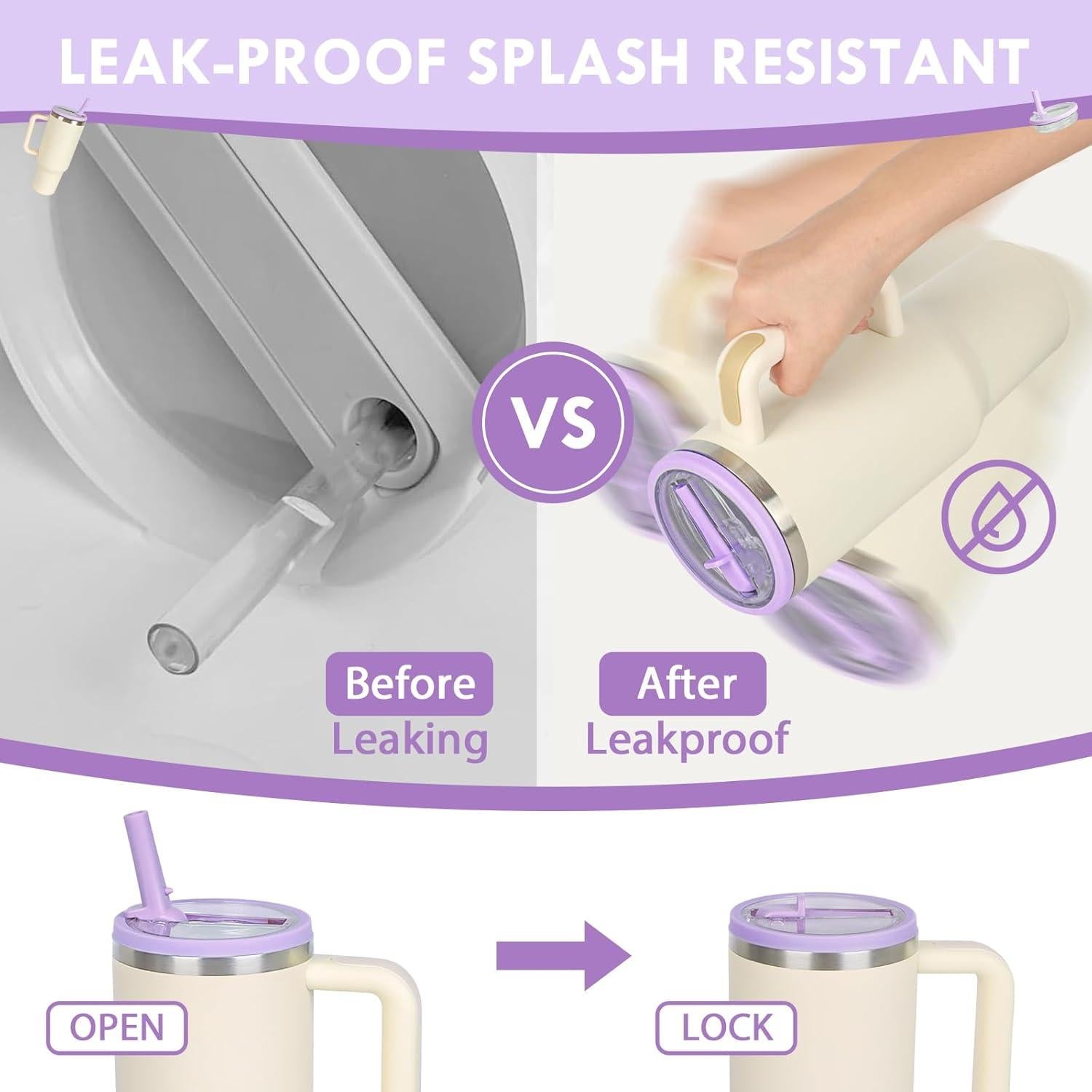 LEAK-PROOF SPLASH RESISTANT

VS

Before
Leaking

After
Leakproof

OPEN

LOCK