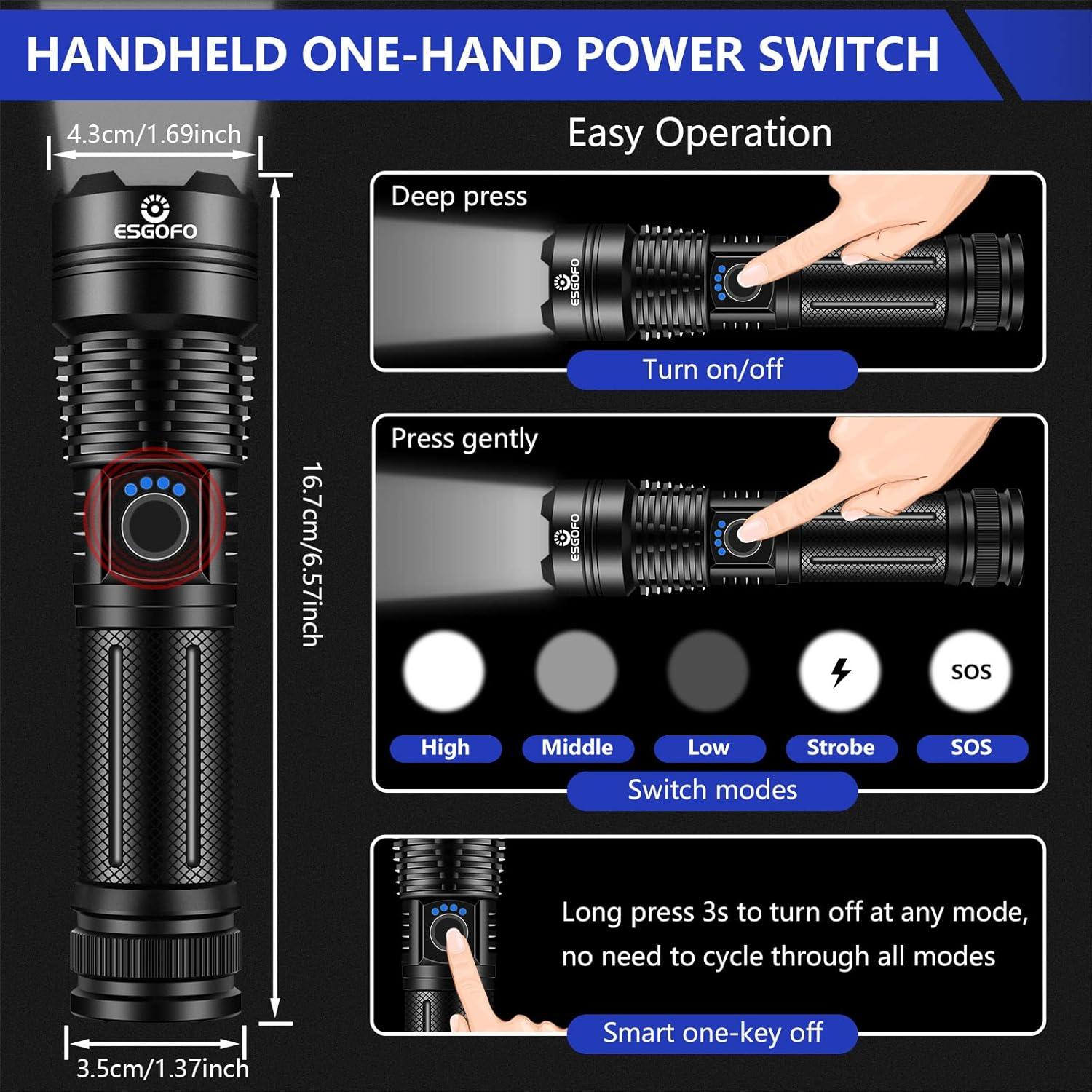 HANDHELD ONE-HAND POWER SWITCH

4.3cm/1.69inch

ESGOFO

16.7cm/6.57inch

3.5cm/1.37inch

Easy Operation

Deep press

ESGOFO

Turn on/off

Press gently

ESGOFO

SOS

High

Middle

Low

Strobe

SOS

Switch modes

Long press 3s to turn off at any mode, no need to cycle through all modes

Smart one-key off