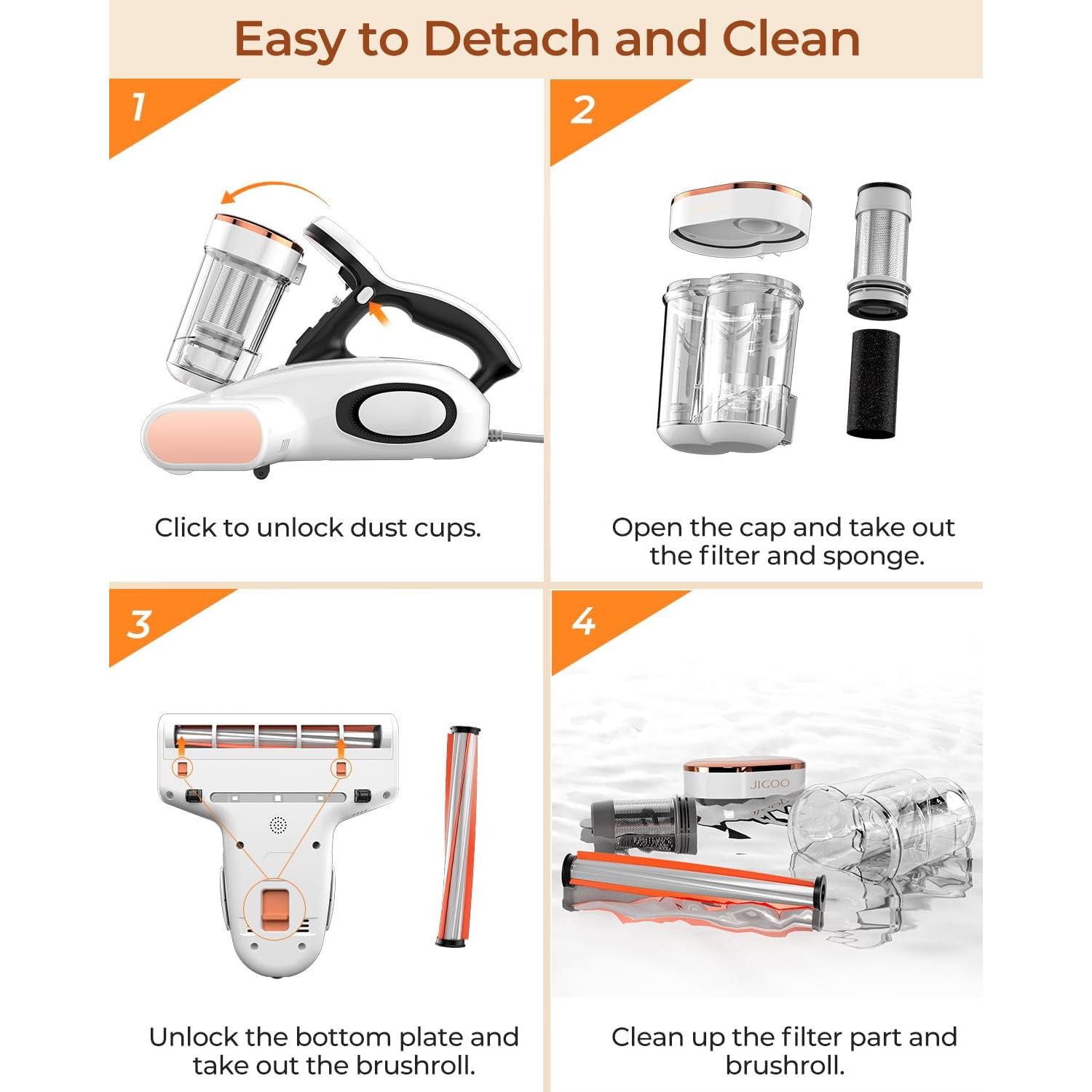 Easy to Detach and Clean

1

Click to unlock dust cups.

2

Open the cap and take out the filter and sponge.

3

Unlock the bottom plate and take out the brushroll.

4

JIGOO

Clean up the filter part and brushroll.