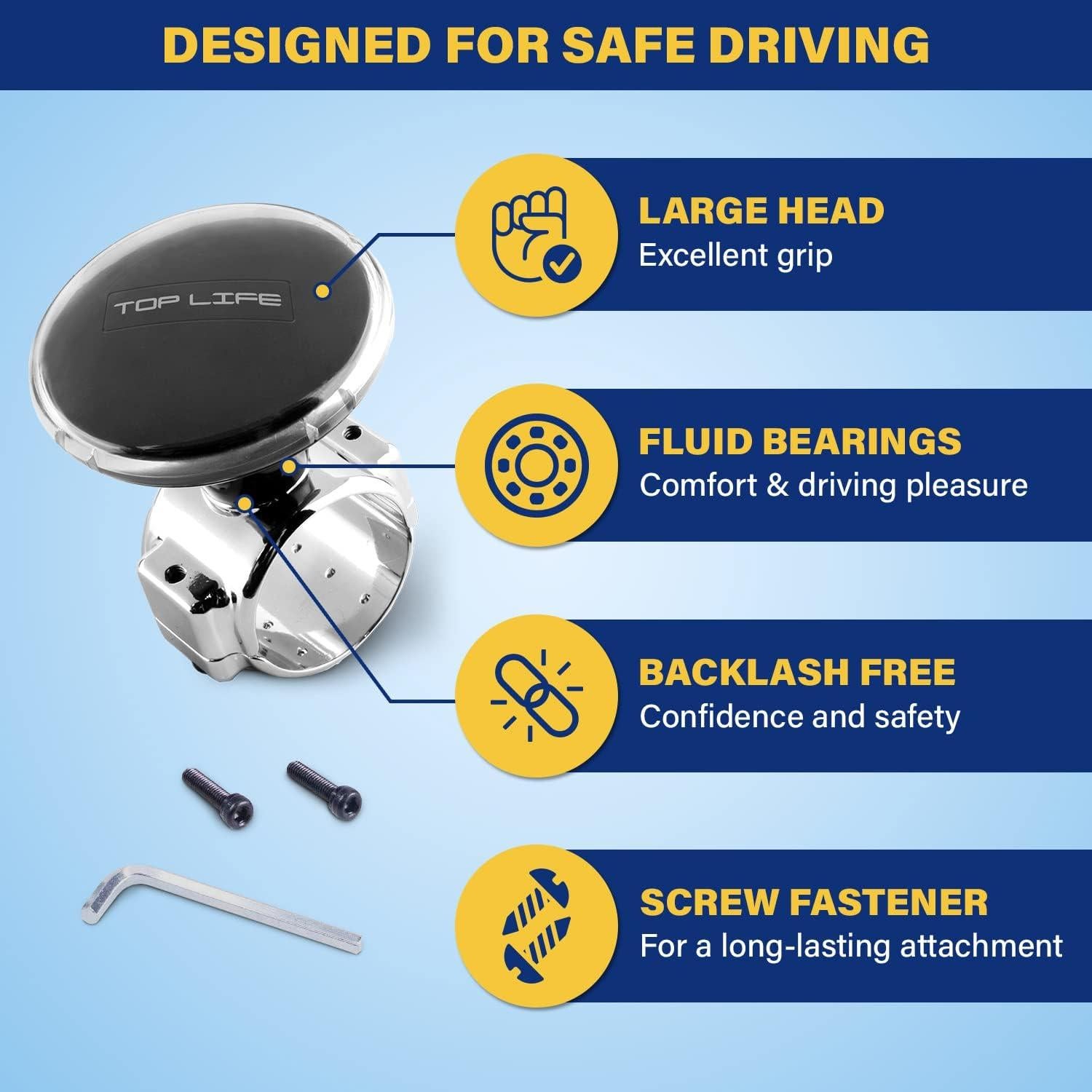 DESIGNED FOR SAFE DRIVING

TOP LIFE

LARGE HEAD
Excellent grip

FLUID BEARINGS
Comfort & driving pleasure

BACKLASH FREE
Confidence and safety

SCREW FASTENER
For a long-lasting attachment