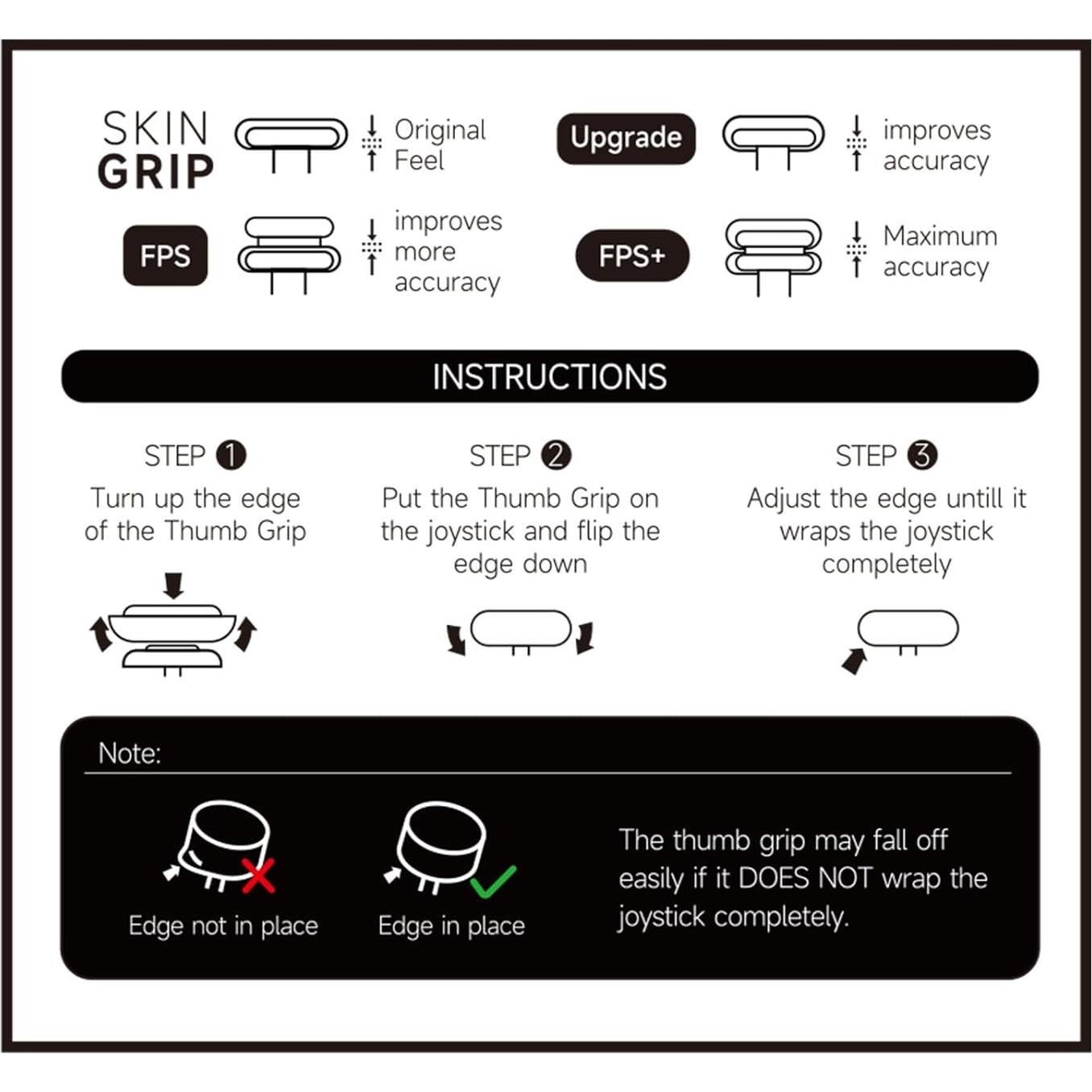 SKIN GRIP

Original Feel

Upgrade

improves accuracy

FPS

improves more accuracy

FPS+

Maximum accuracy

INSTRUCTIONS

STEP 1
Turn up the edge of the Thumb Grip

STEP 2
Put the Thumb Grip on the joystick and flip the edge down

STEP 3
Adjust the edge untill it wraps the joystick completely

Note:

Edge not in place

Edge in place

The thumb grip may fall off easily if it DOES NOT wrap the joystick completely.