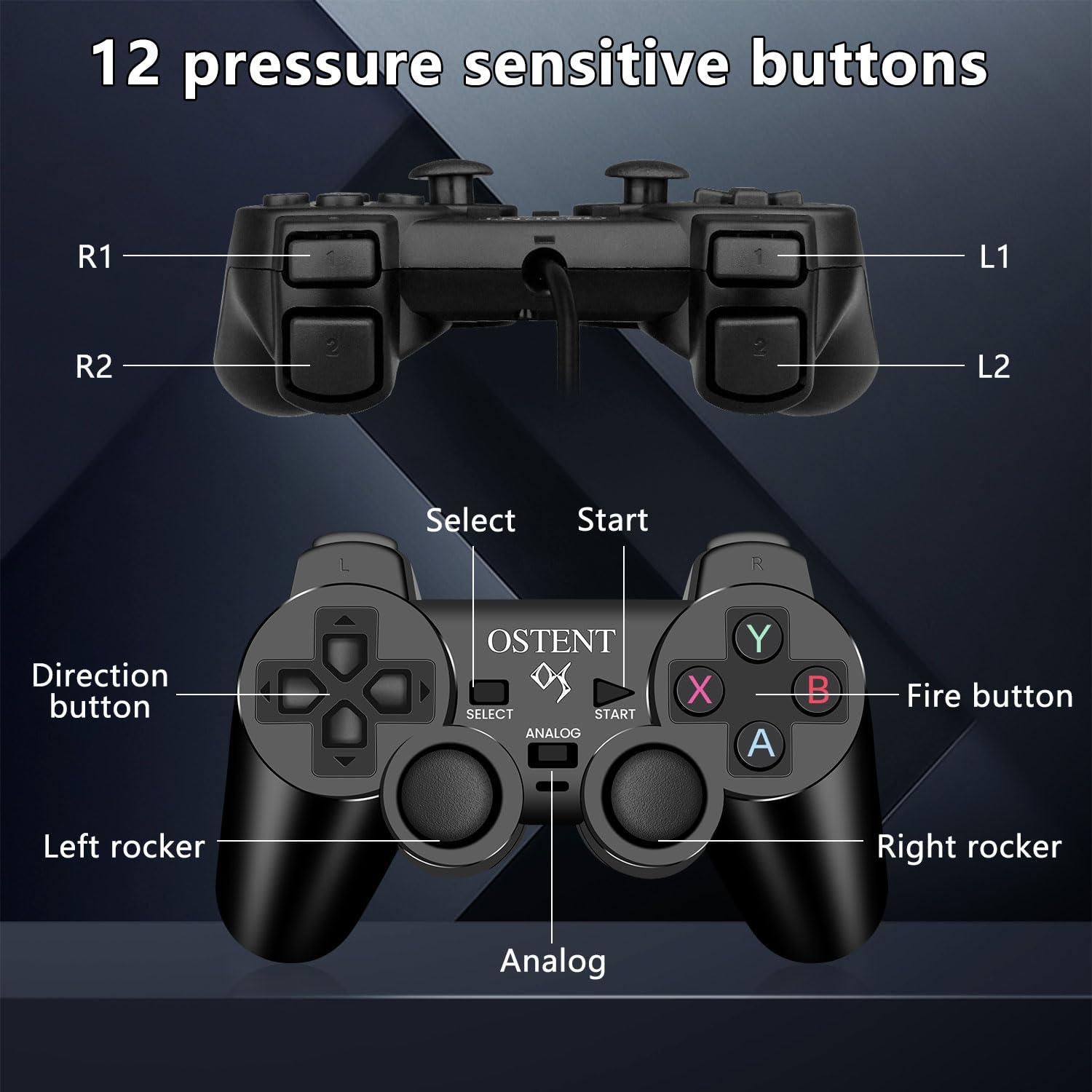 12 pressure sensitive buttons

R1
1
1
L1
R2
2
2
L2

Select
Start
L
R
OSTENT
SELECT
START
ANALOG
Y
X
B
A
Direction button
Fire button
Left rocker
Right rocker
Analog