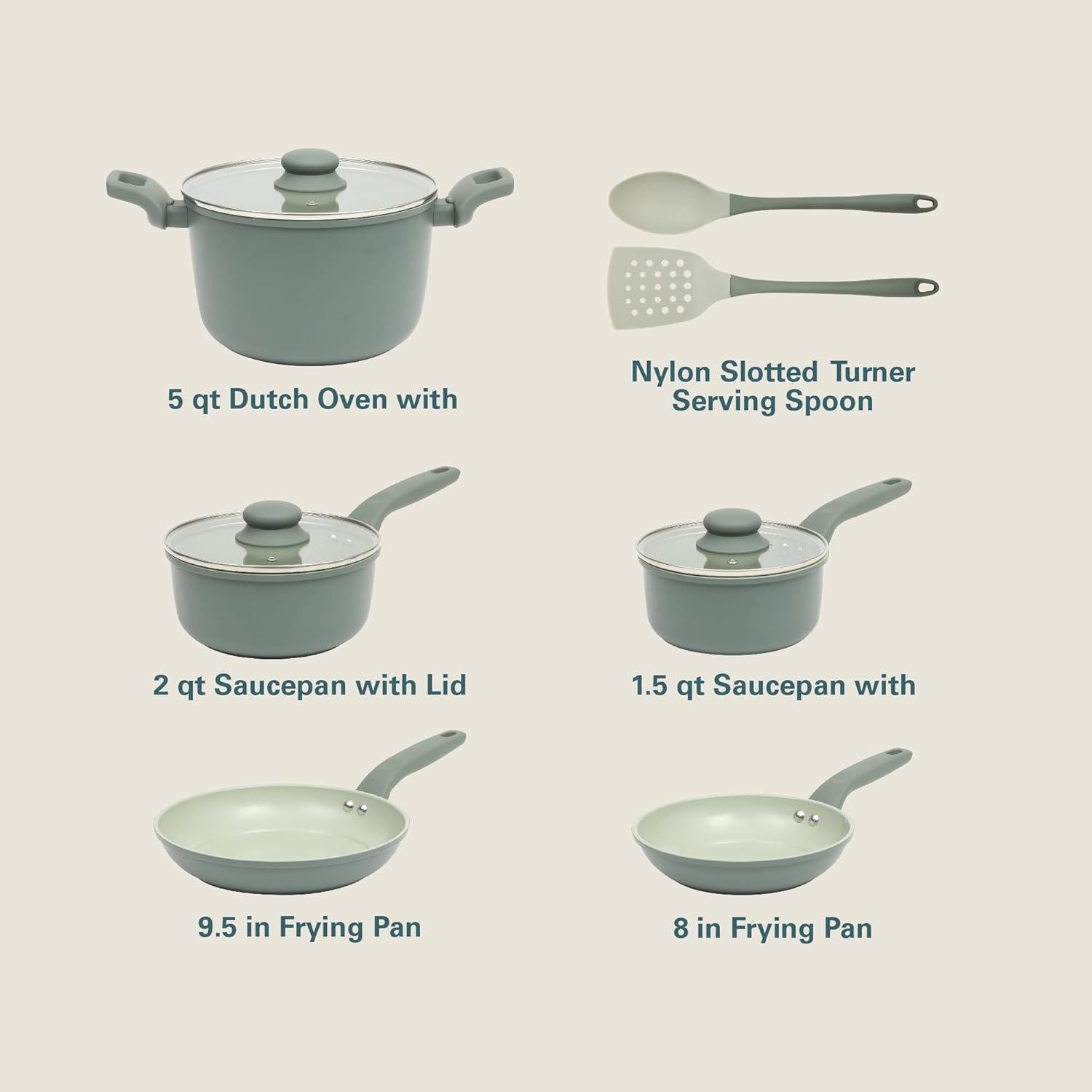 5 qt Dutch Oven with

Nylon Slotted Turner
Serving Spoon

2 qt Saucepan with Lid

1.5 qt Saucepan with

9.5 in Frying Pan

8 in Frying Pan