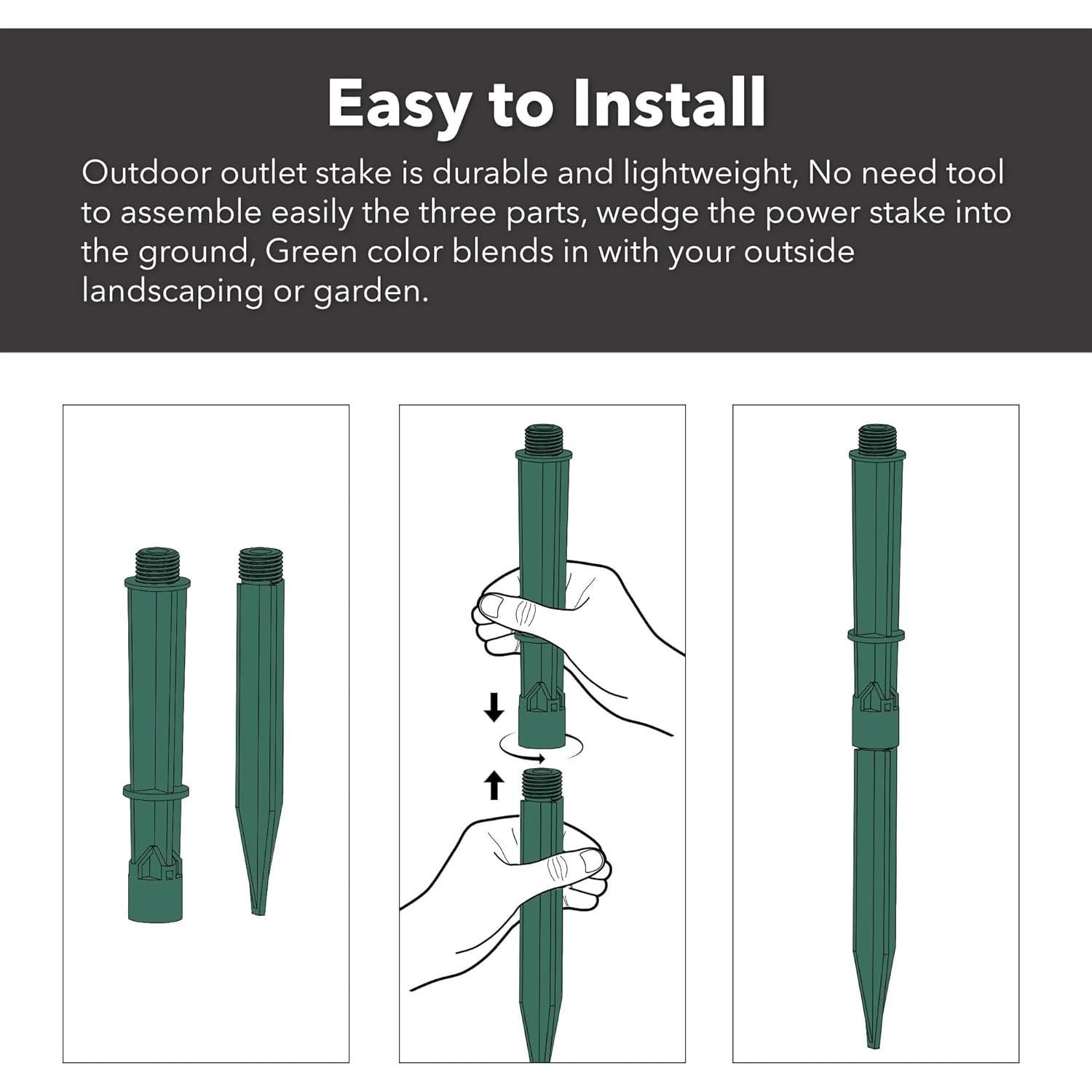 Easy to Install

Outdoor outlet stake is durable and lightweight, No need tool to assemble easily the three parts, wedge the power stake into the ground, Green color blends in with your outside landscaping or garden.