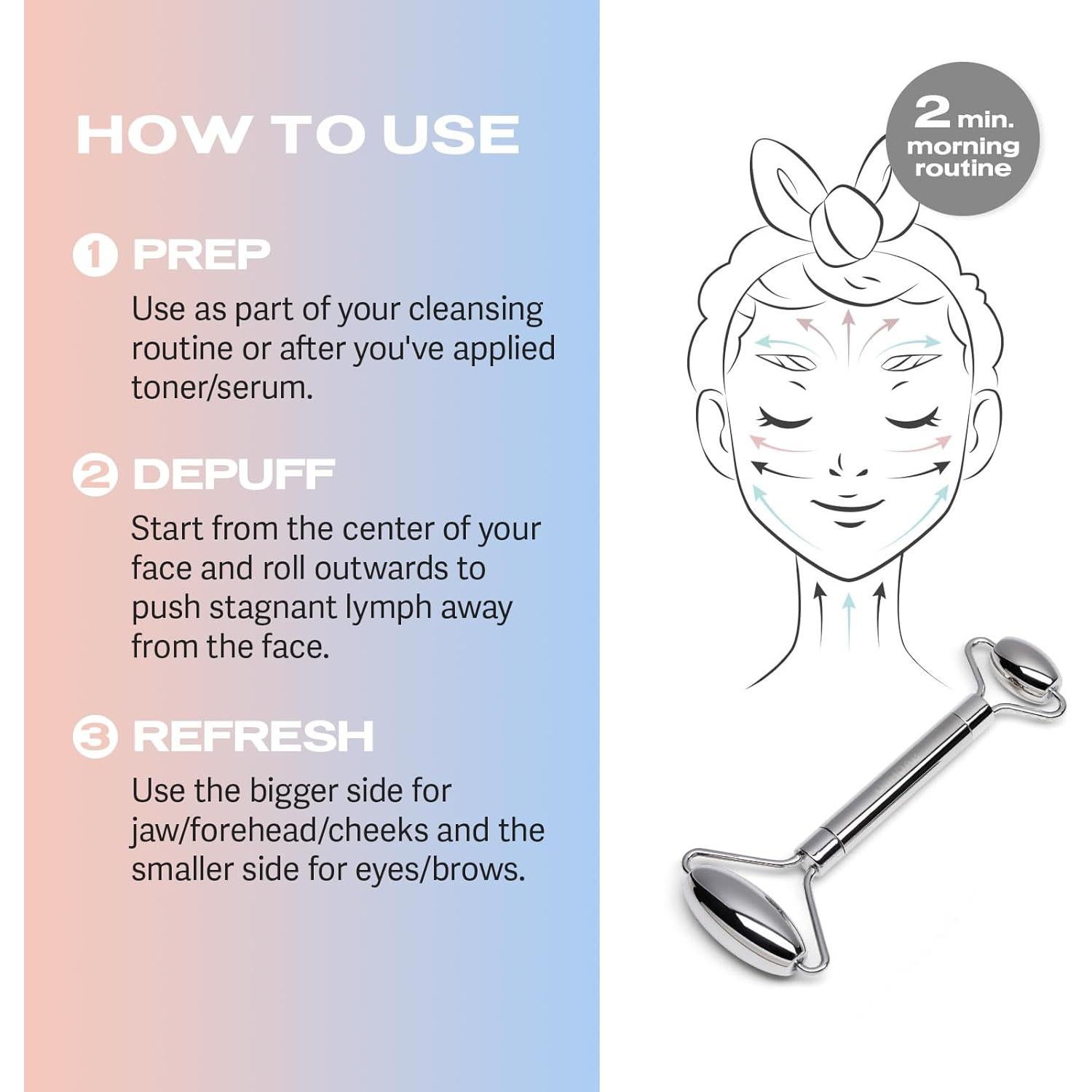 HOW TO USE

1 PREP

Use as part of your cleansing routine or after you've applied toner/serum.

2 DEPUFF

Start from the center of your face and roll outwards to push stagnant lymph away from the face.

3 REFRESH

Use the bigger side for jaw/forehead/cheeks and the smaller side for eyes/brows.

2 min. morning routine