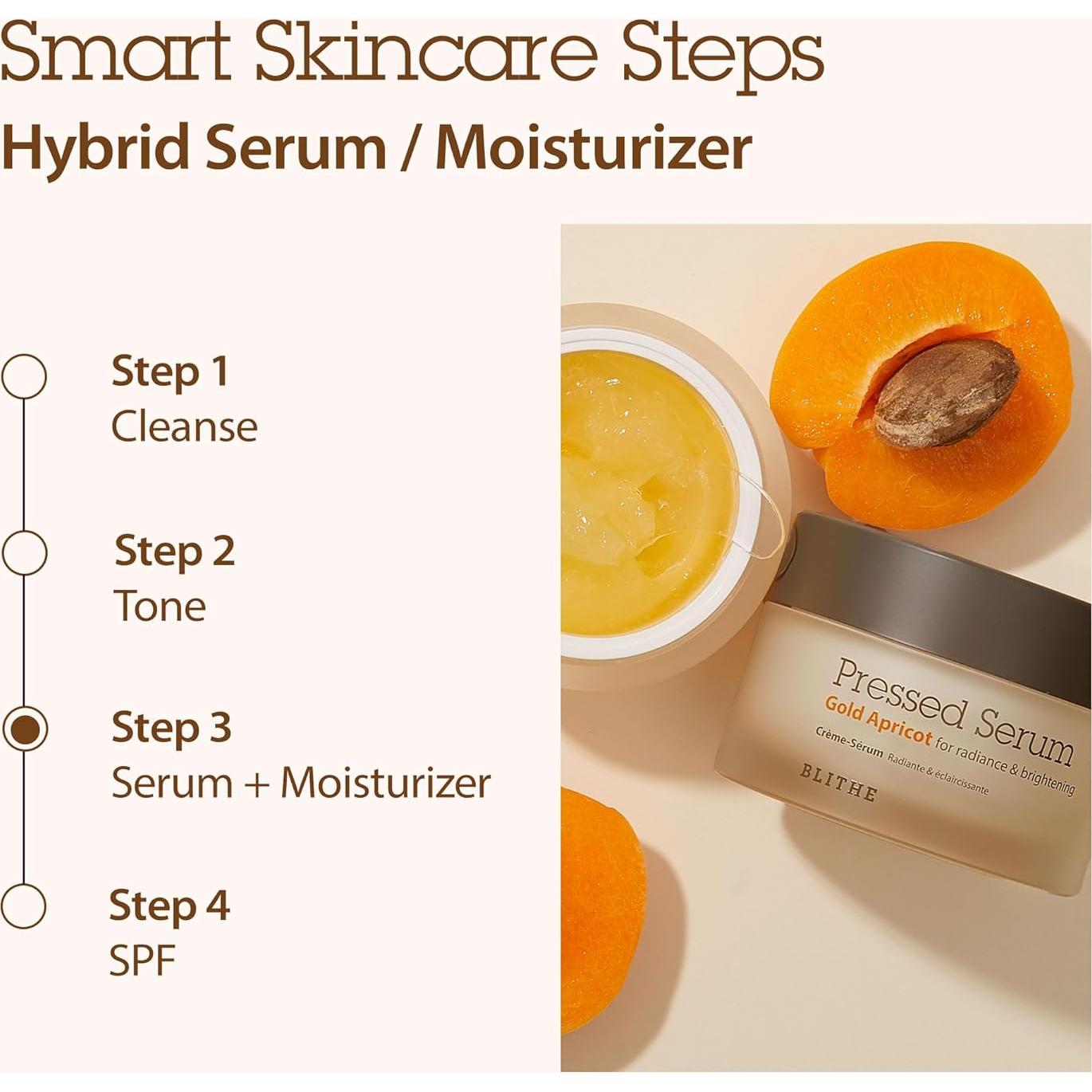 Smart Skincare Steps
Hybrid Serum / Moisturizer

Step 1
Cleanse

Step 2
Tone

Step 3
Serum + Moisturizer

Step 4
SPF

Pressed Serum
Gold Apricot for radiance & brightening
Crème-Sérum Radiante & éclaircissante
BLITHE