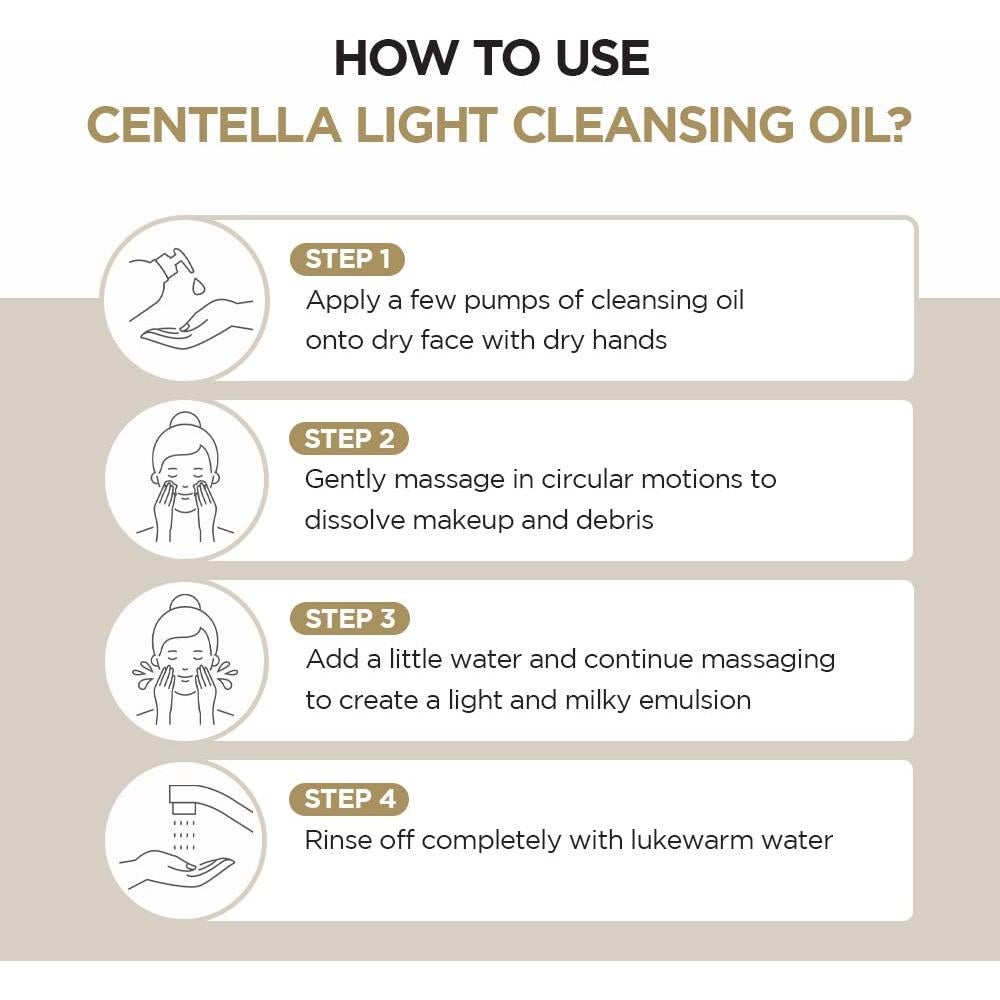 HOW TO USE
CENTELLA LIGHT CLEANSING OIL?

STEP 1
Apply a few pumps of cleansing oil onto dry face with dry hands

STEP 2
Gently massage in circular motions to dissolve makeup and debris

STEP 3
Add a little water and continue massaging to create a light and milky emulsion

STEP 4
Rinse off completely with lukewarm water