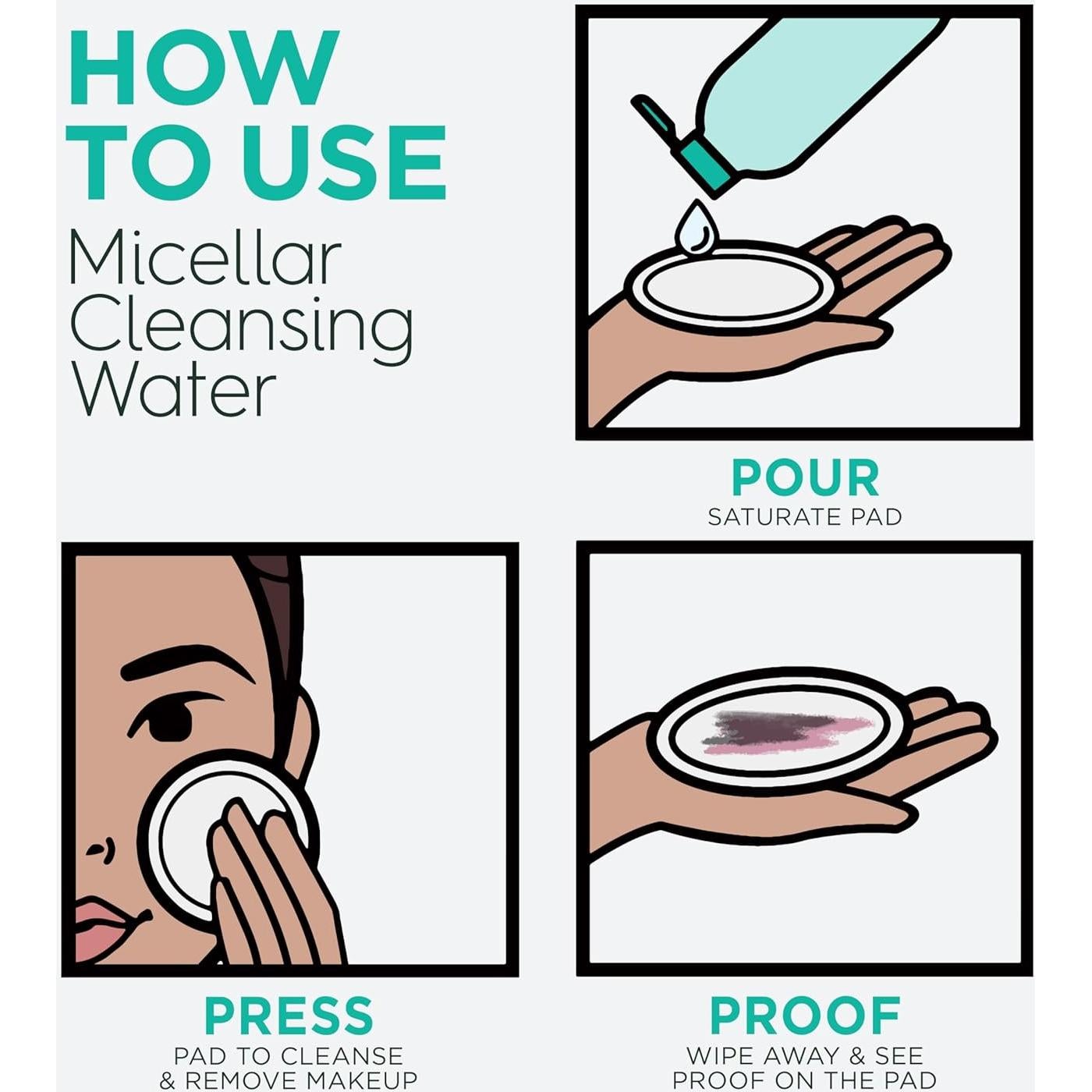 HOW TO USE

Micellar Cleansing Water

POUR
SATURATE PAD

PRESS
PAD TO CLEANSE & REMOVE MAKEUP

PROOF
WIPE AWAY & SEE PROOF ON THE PAD