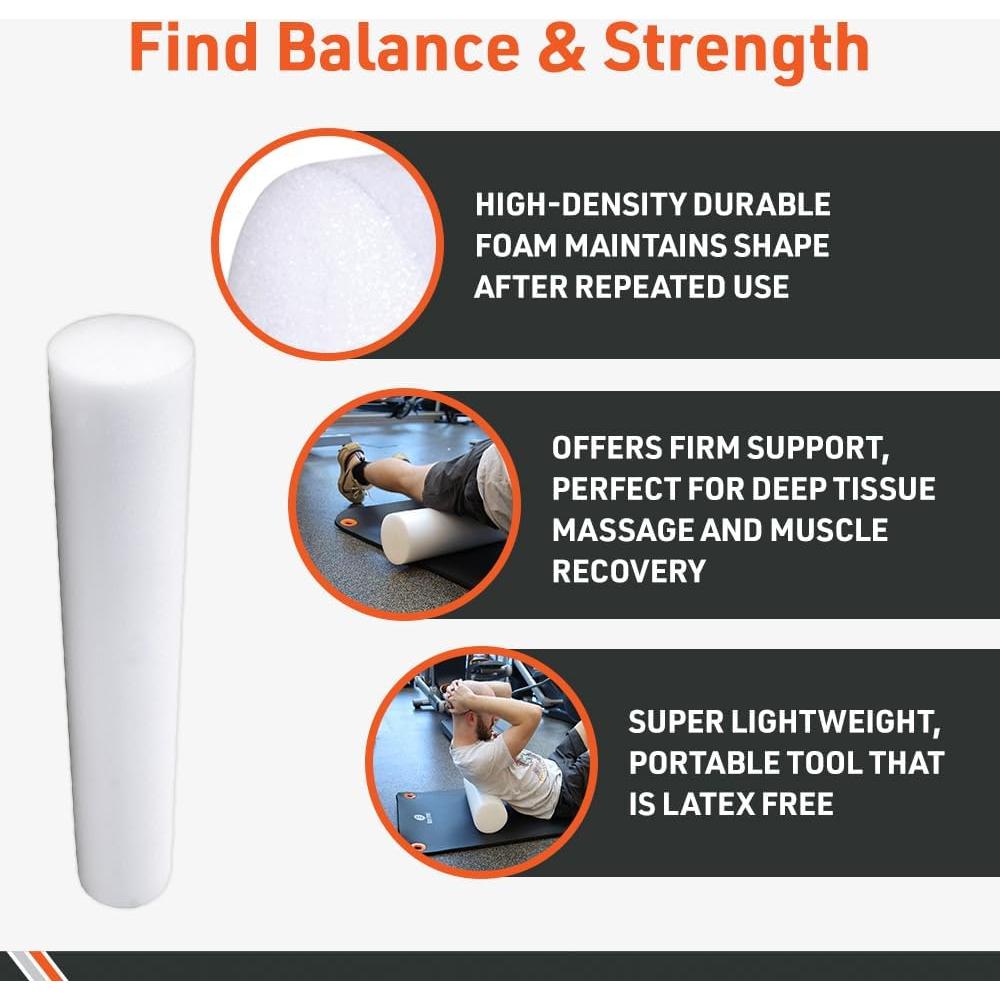 Find Balance & Strength

HIGH-DENSITY DURABLE FOAM MAINTAINS SHAPE AFTER REPEATED USE

OFFERS FIRM SUPPORT, PERFECT FOR DEEP TISSUE MASSAGE AND MUSCLE RECOVERY

SUPER LIGHTWEIGHT, PORTABLE TOOL THAT IS LATEX FREE