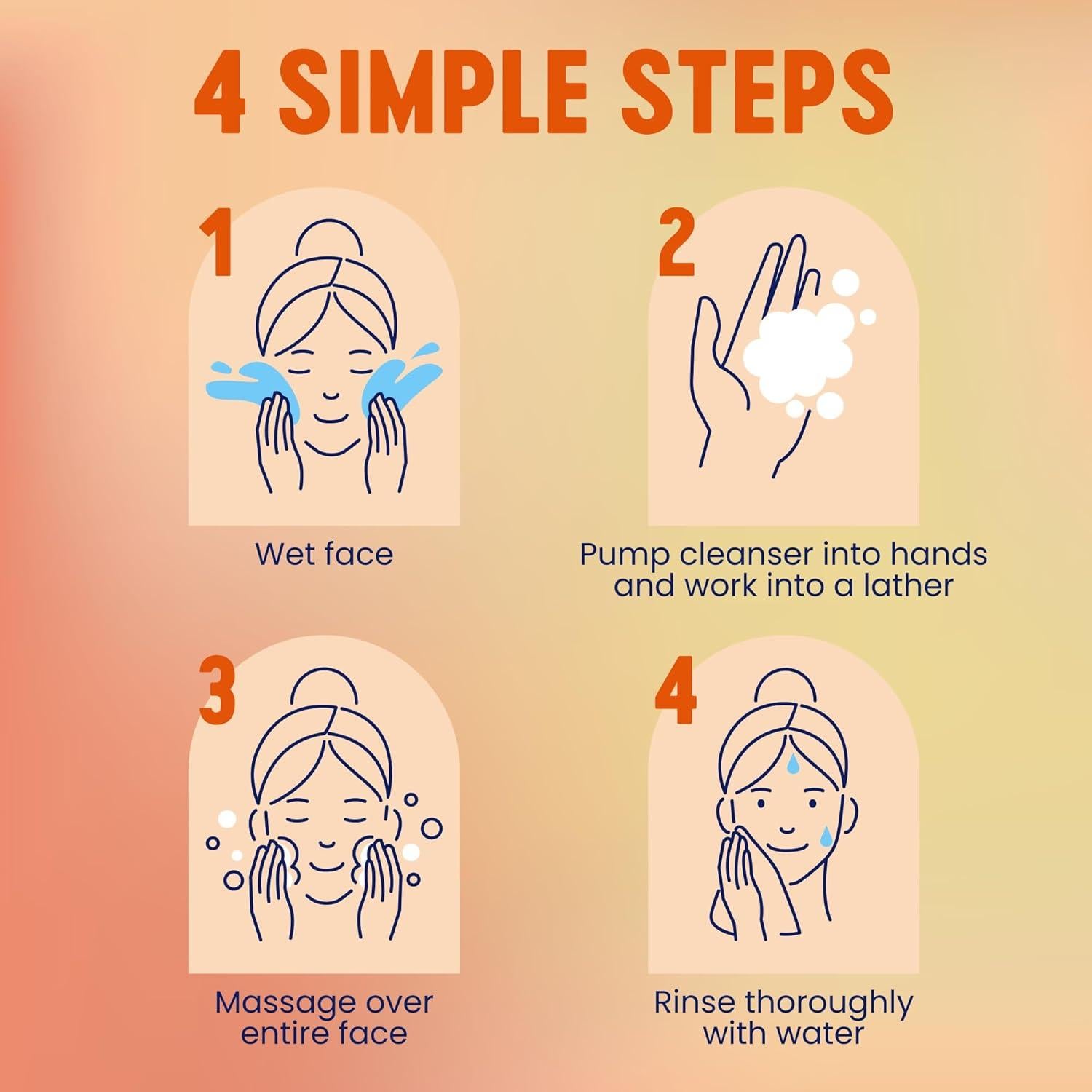 4 SIMPLE STEPS

1

Wet face

2

Pump cleanser into hands and work into a lather

3

Massage over entire face

4

Rinse thoroughly with water