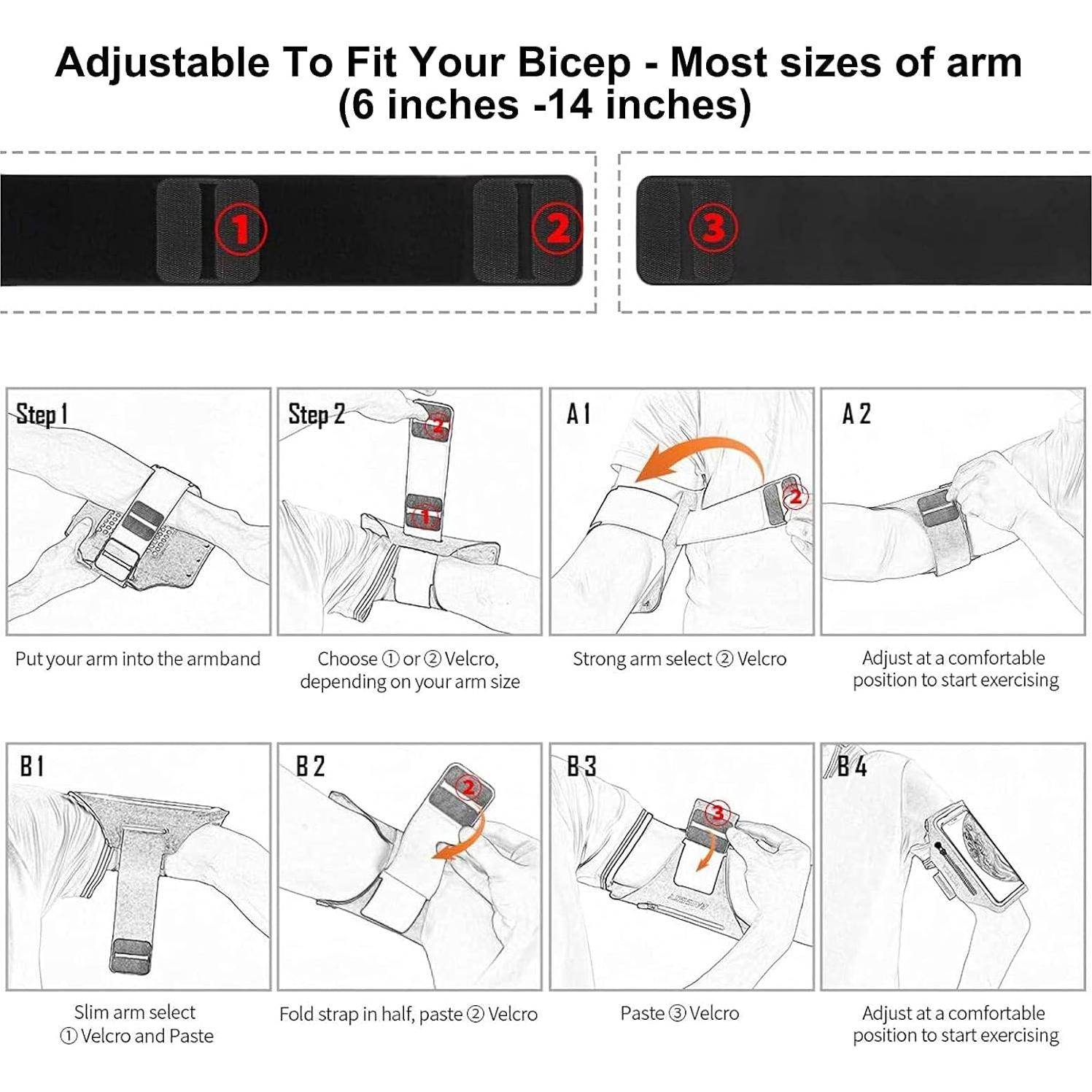 Adjustable To Fit Your Bicep - Most sizes of arm (6 inches -14 inches)

1

2

3

Step 1

Put your arm into the armband

Step 2

2

1

Choose ① or ② Velcro, depending on your arm size

A 1

2

Strong arm select ② Velcro

A 2

Adjust at a comfortable position to start exercising

B 1

Slim arm select ① Velcro and Paste

B 2

2

Fold strap in half, paste ② Velcro

B 3

3

Paste ③ Velcro

B 4

Adjust at a comfortable position to start exercising